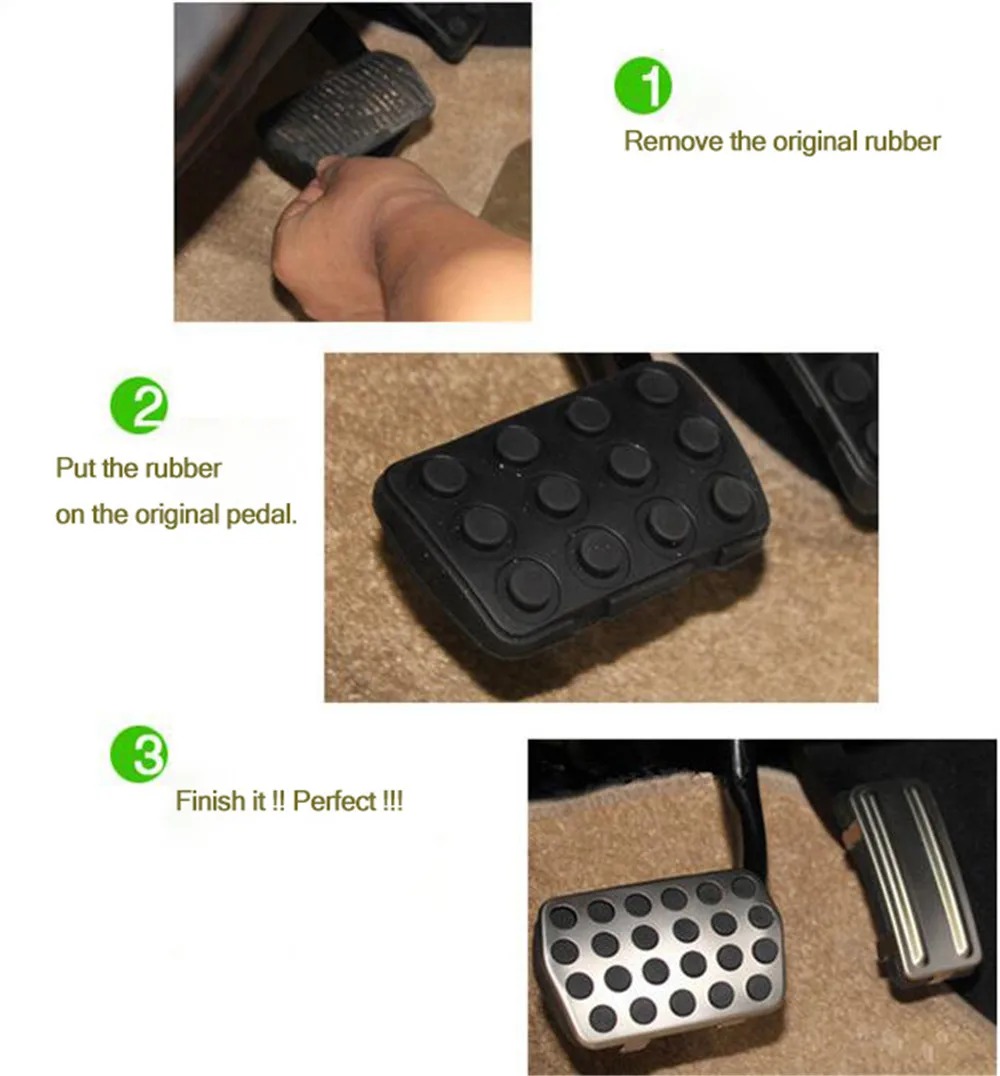 1
Remove the original rubber

2
Put the rubber
on the original pedal.

3
Finish it !! Perfect !!!