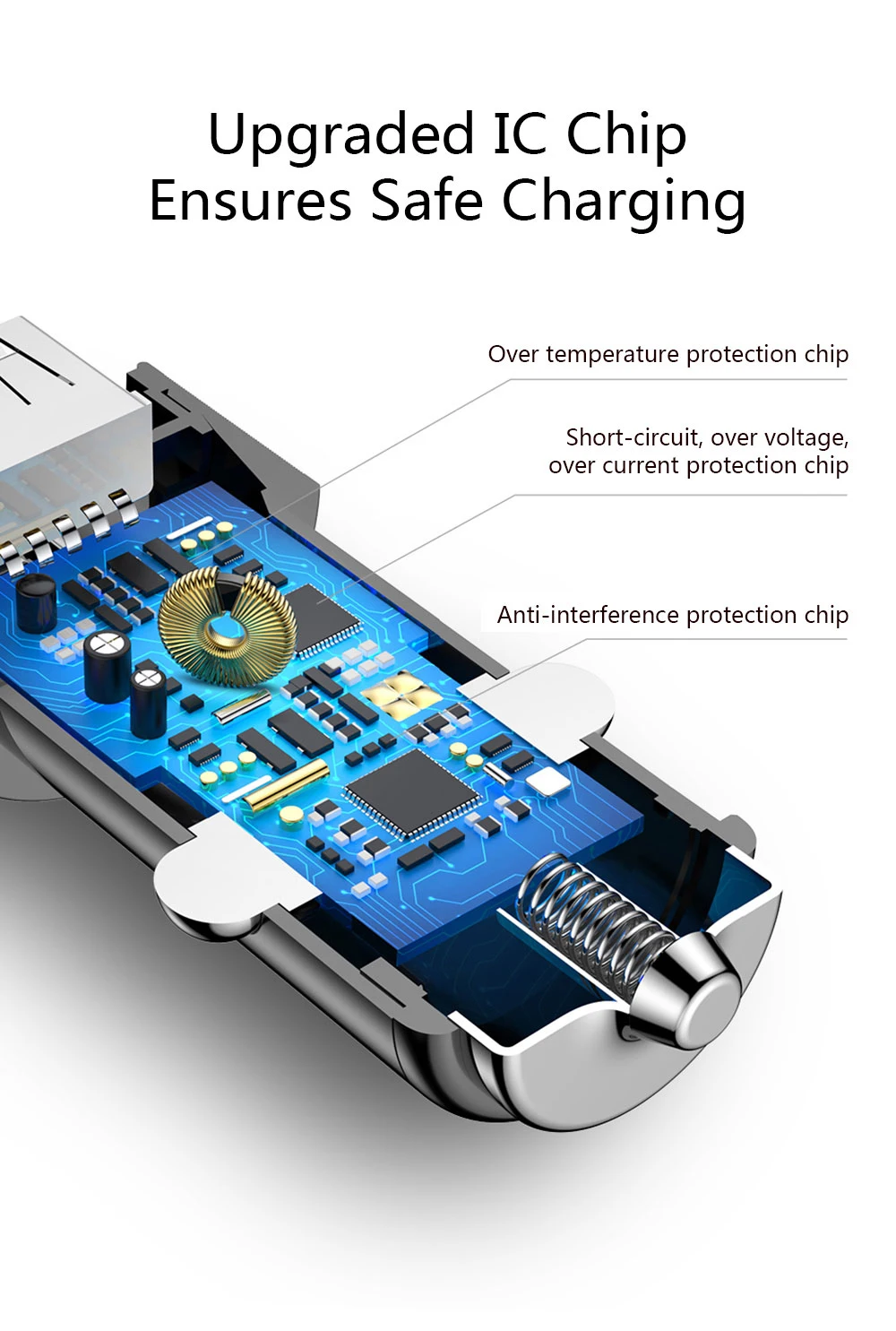 Upgraded IC Chip
Ensures Safe Charging

Over temperature protection chip

Short-circuit, over voltage, over current protection chip

Anti-interference protection chip