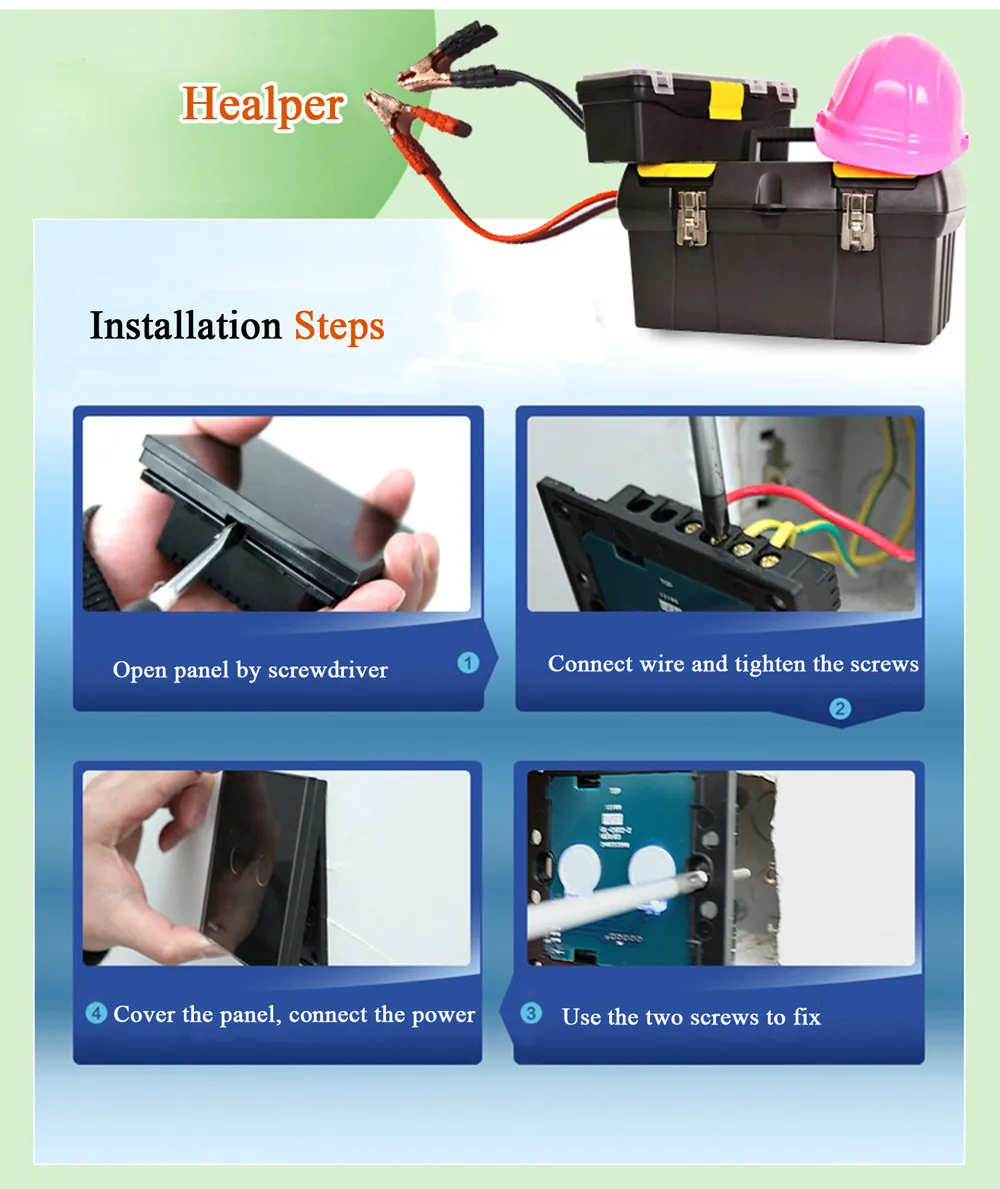 Healper

Installation Steps

Open panel by screwdriver 1

Connect wire and tighten the screws

2

4 Cover the panel, connect the power

3 Use the two screws to fix