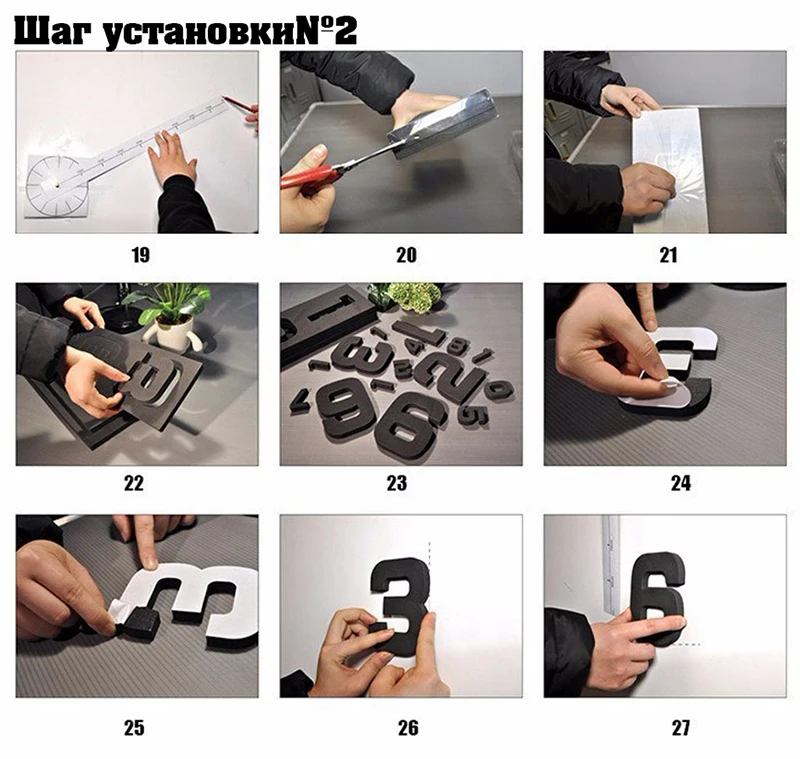 Шаг установки№2

19

20

21

22

23

24

25

26

27