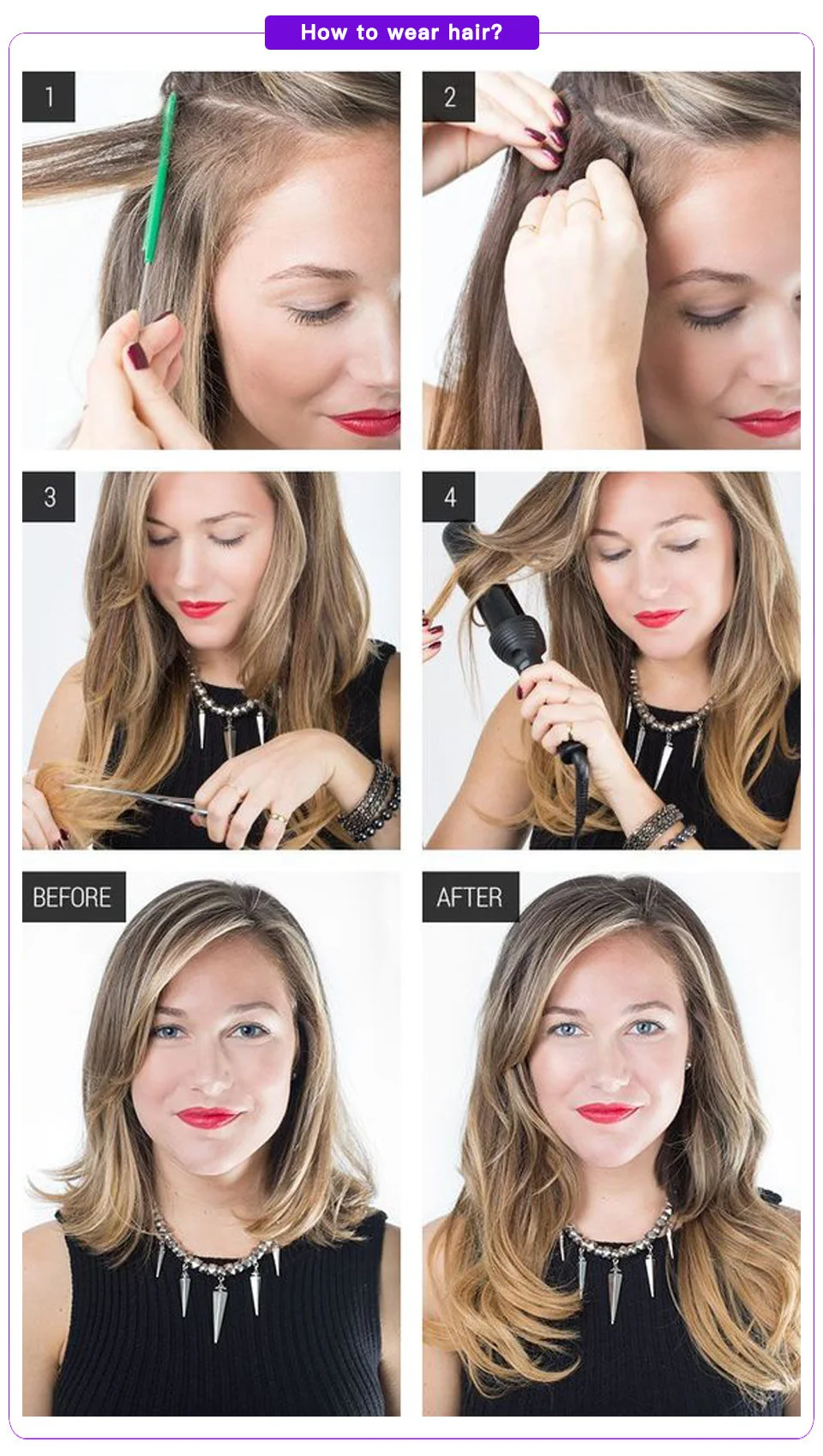 How to wear hair?

1

2

3

4

BEFORE

AFTER