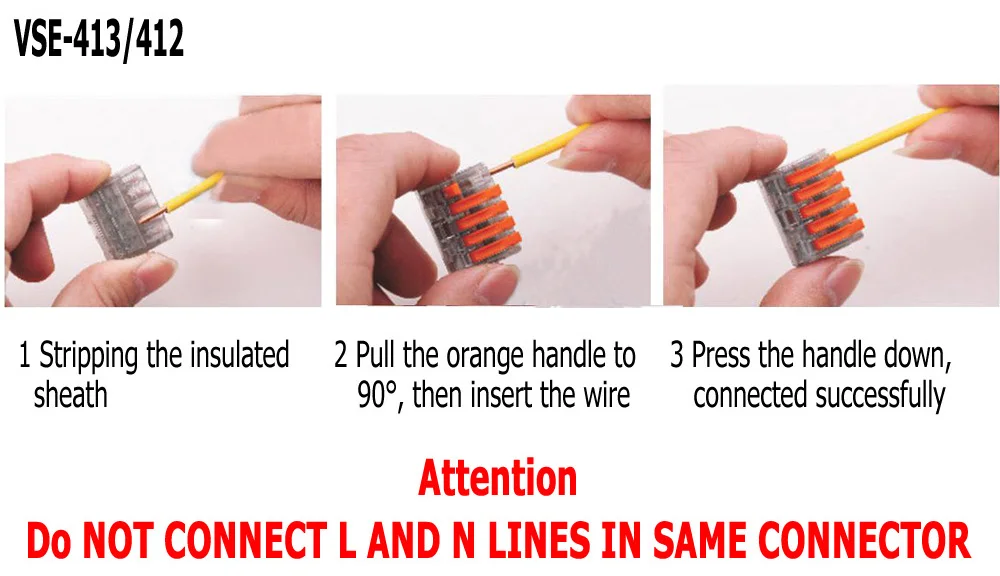 VSE-413/412

1 Stripping the insulated sheath

2 Pull the orange handle to 90°, then insert the wire

3 Press the handle down, connected successfully

Attention

Do NOT CONNECT L AND N LINES IN SAME CONNECTOR