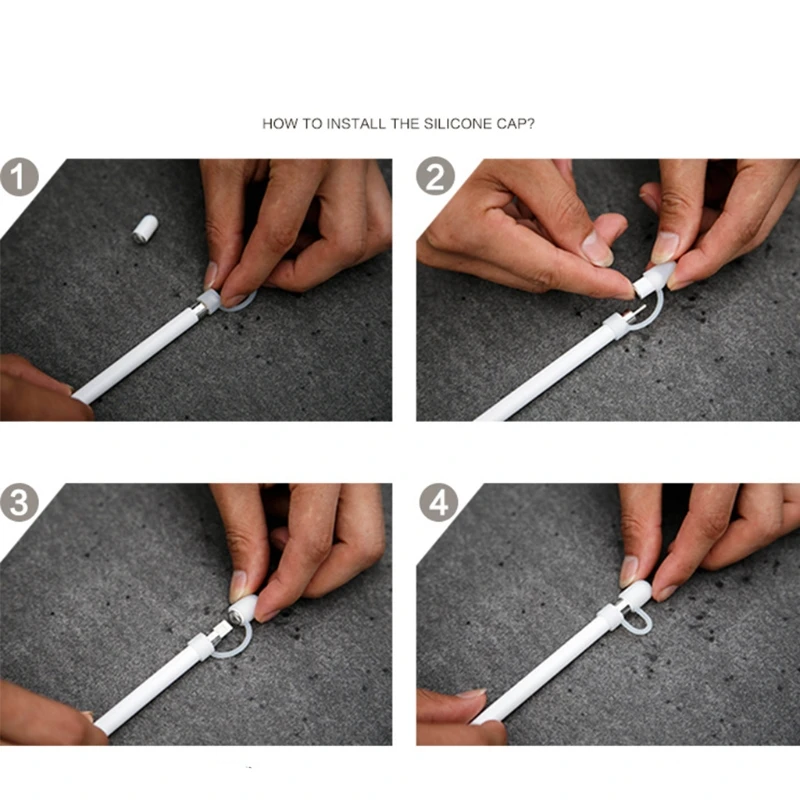 HOW TO INSTALL THE SILICONE CAP?

1

2

3

4