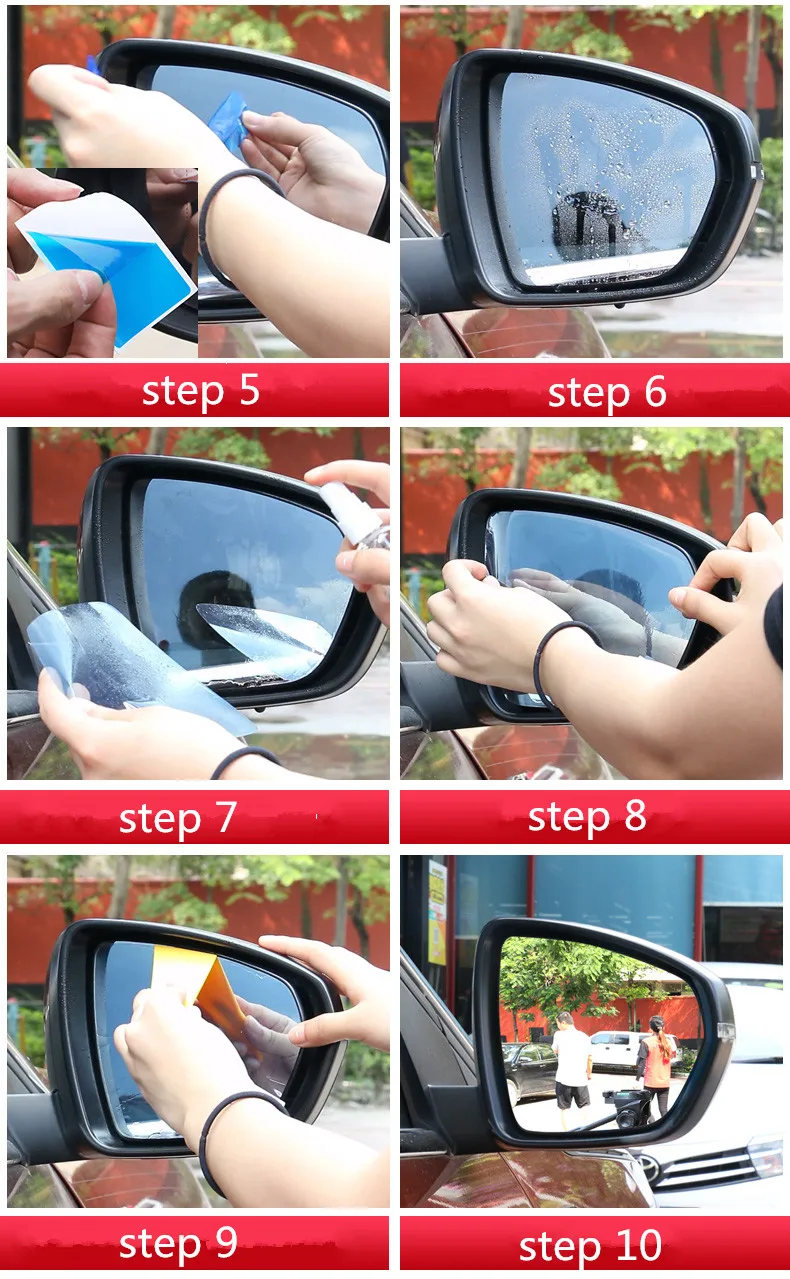 step 5

step 6

step 7

step 8

step 9

step 10