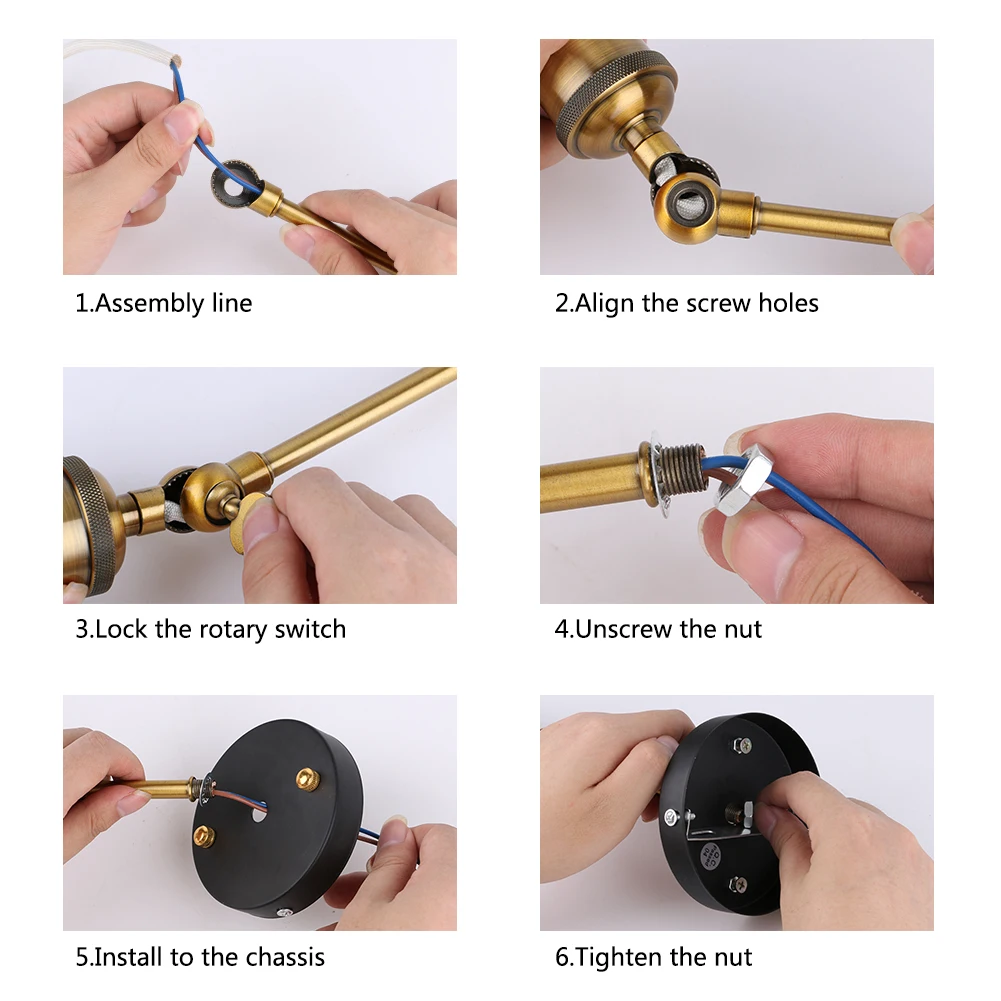 1.Assembly line

2.Align the screw holes

3.Lock the rotary switch

4.Unscrew the nut

5.Install to the chassis

6.Tighten the nut