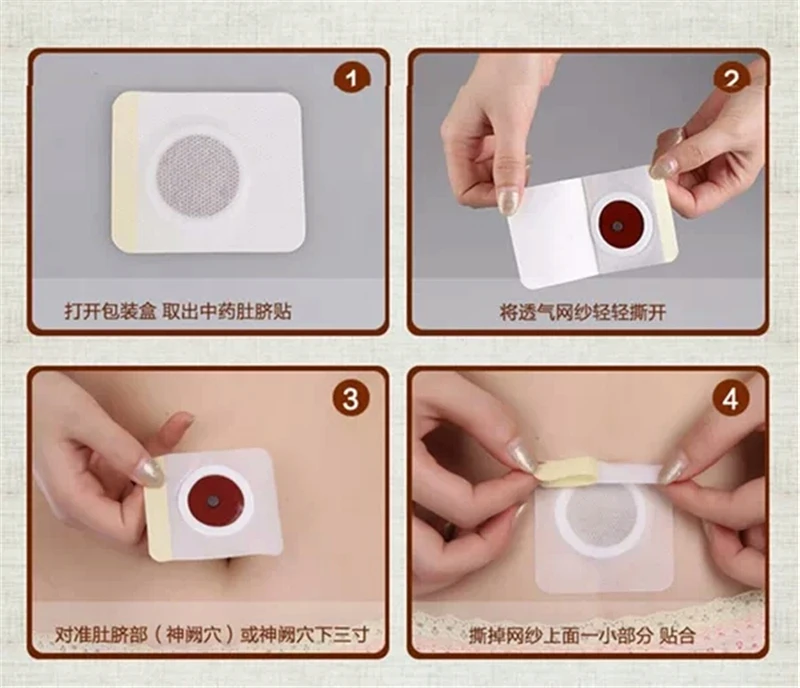 1

打开包装盒 取出中药肚脐贴

2

将透气网纱轻轻撕开

3

对准肚脐部（神阙穴）或神阙穴下三寸

4

撕掉网纱上面一小部分 贴合