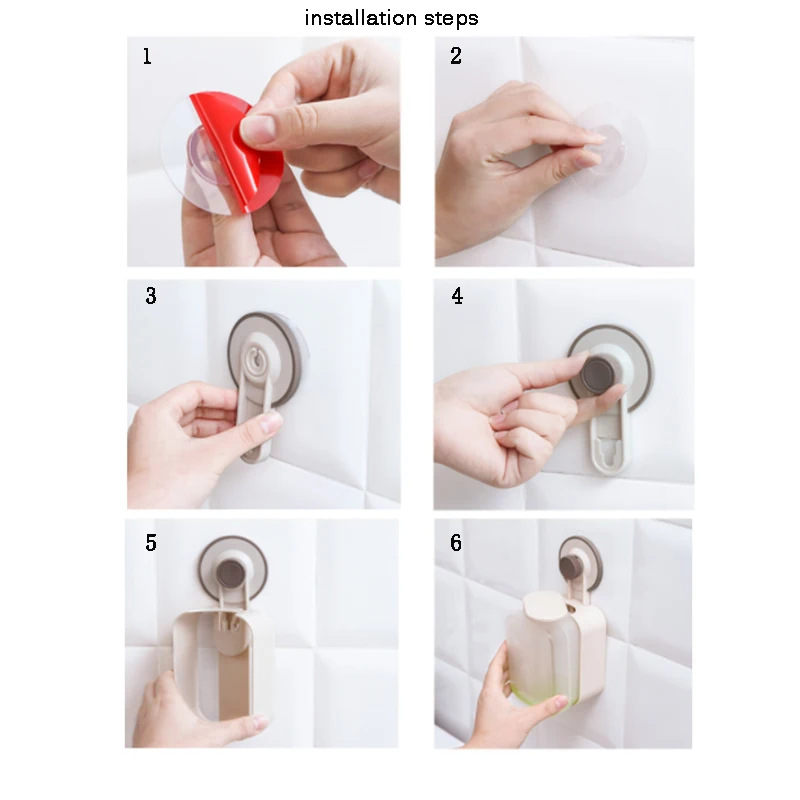 installation steps

1

2

3

4

5

6