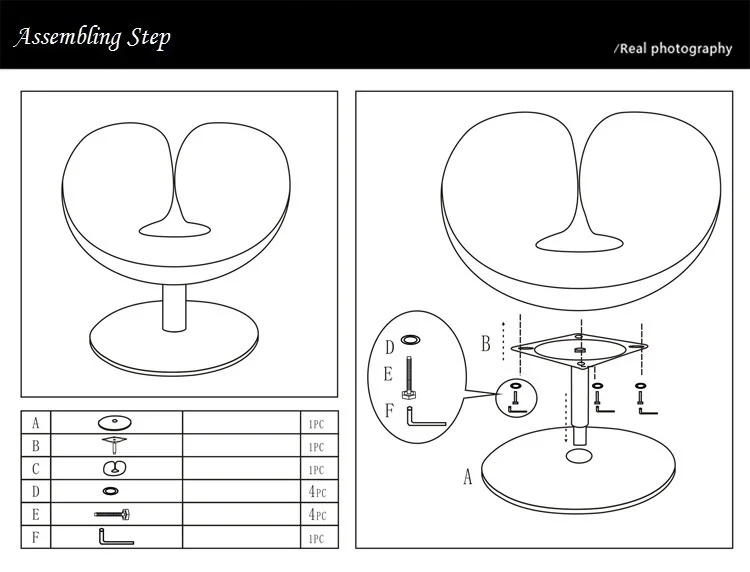 Assembling Step

/Real photography

| A | | | 1PC |
|---|---|---|---|
| B | | | 1PC |
| C | | | 1PC |
| D | | | 4PC |
| E | | | 4PC |
| F | | | 1PC |

D
E
F
B
A