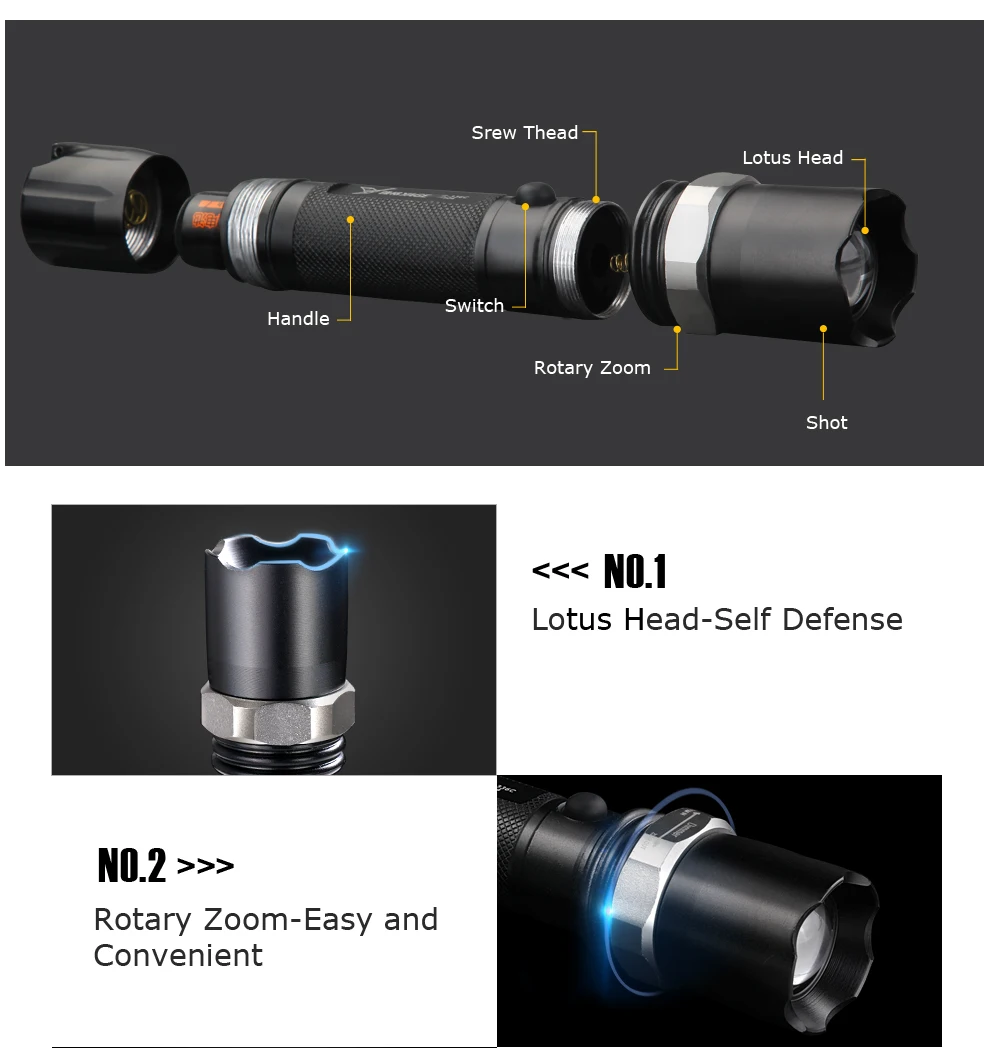 Srew Thead

Lotus Head

Handle

Switch

Rotary Zoom

Shot

<<< NO.1

Lotus Head-Self Defense

NO.2 >>>

Rotary Zoom-Easy and Convenient