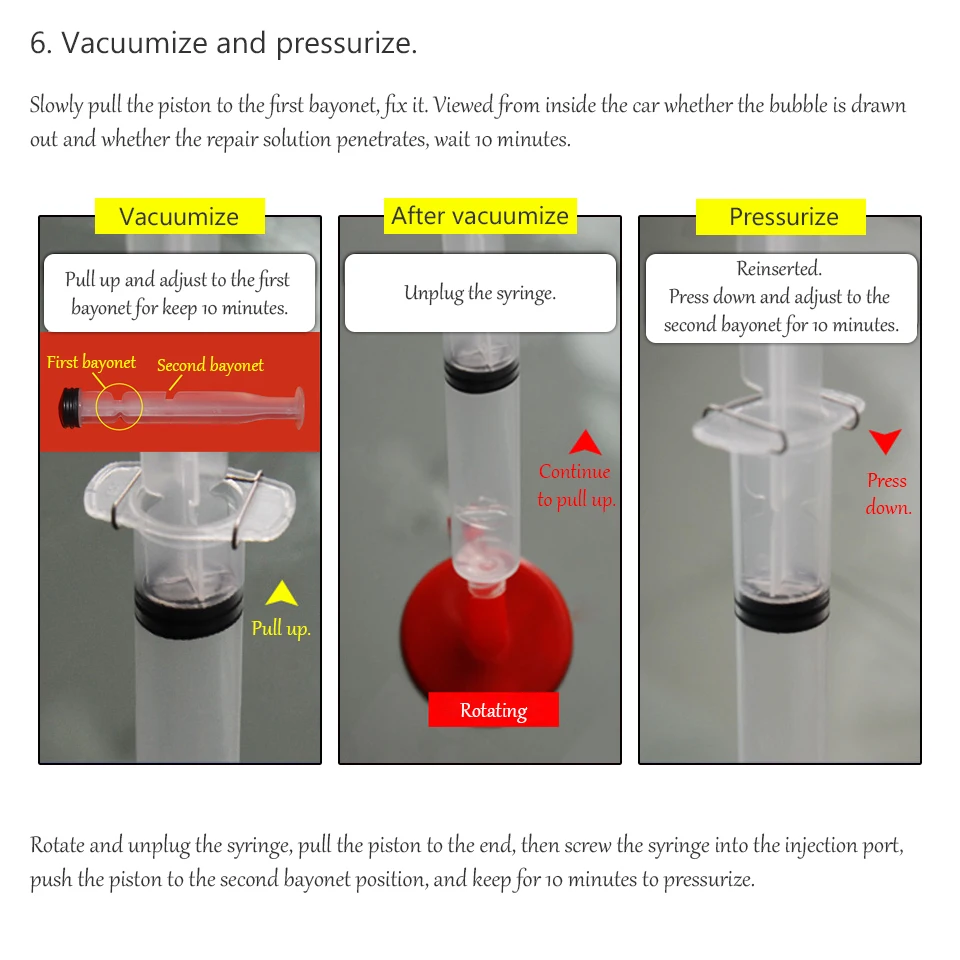 6. Vacuumize and pressurize.

Slowly pull the piston to the first bayonet, fix it. Viewed from inside the car whether the bubble is drawn out and whether the repair solution penetrates, wait 10 minutes.

Vacuumize

Pull up and adjust to the first bayonet for keep 10 minutes.

First bayonet

Second bayonet

Pull up.

After vacuumize

Unplug the syringe.

Continue to pull up.

Rotating

Pressurize

Reinserted.
Press down and adjust to the second bayonet for 10 minutes.

Press down.

Rotate and unplug the syringe, pull the piston to the end, then screw the syringe into the injection port, push the piston to the second bayonet position, and keep for 10 minutes to pressurize.