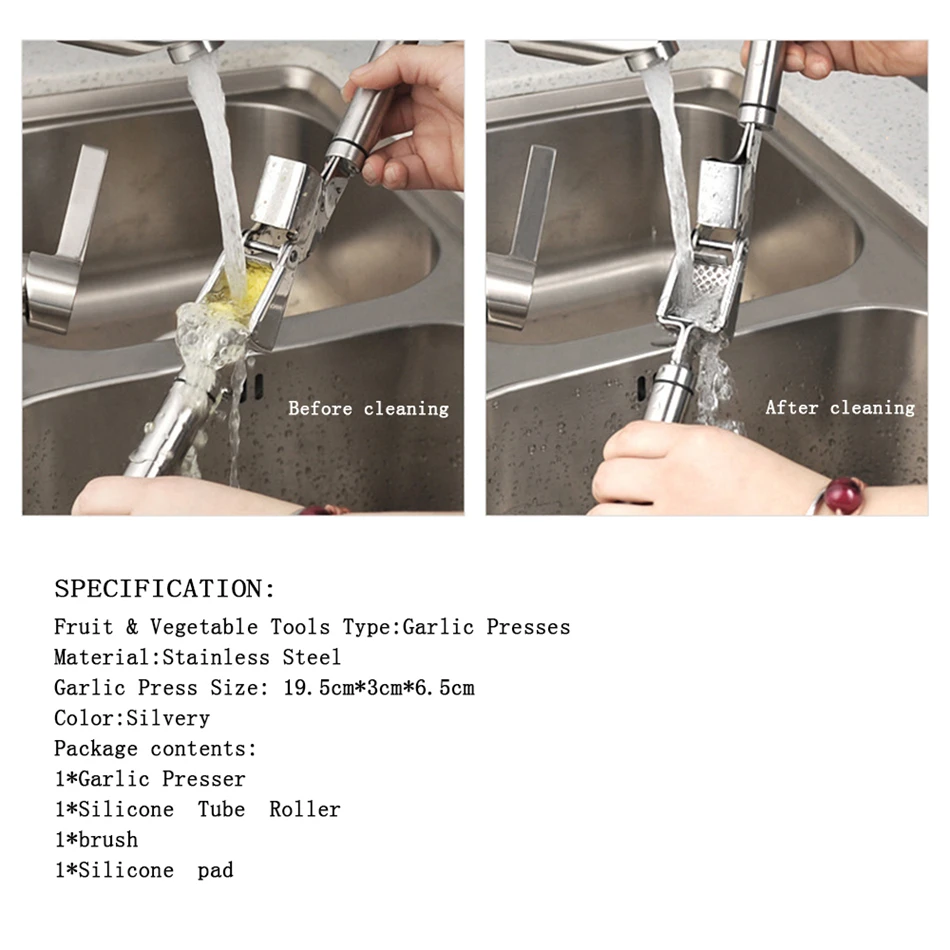 Before cleaning

After cleaning

SPECIFICATION:
Fruit & Vegetable Tools Type:Garlic Presses
Material:Stainless Steel
Garlic Press Size: 19.5cm*3cm*6.5cm
Color:Silvery
Package contents:
1*Garlic Presser
1*Silicone Tube Roller
1*brush
1*Silicone pad