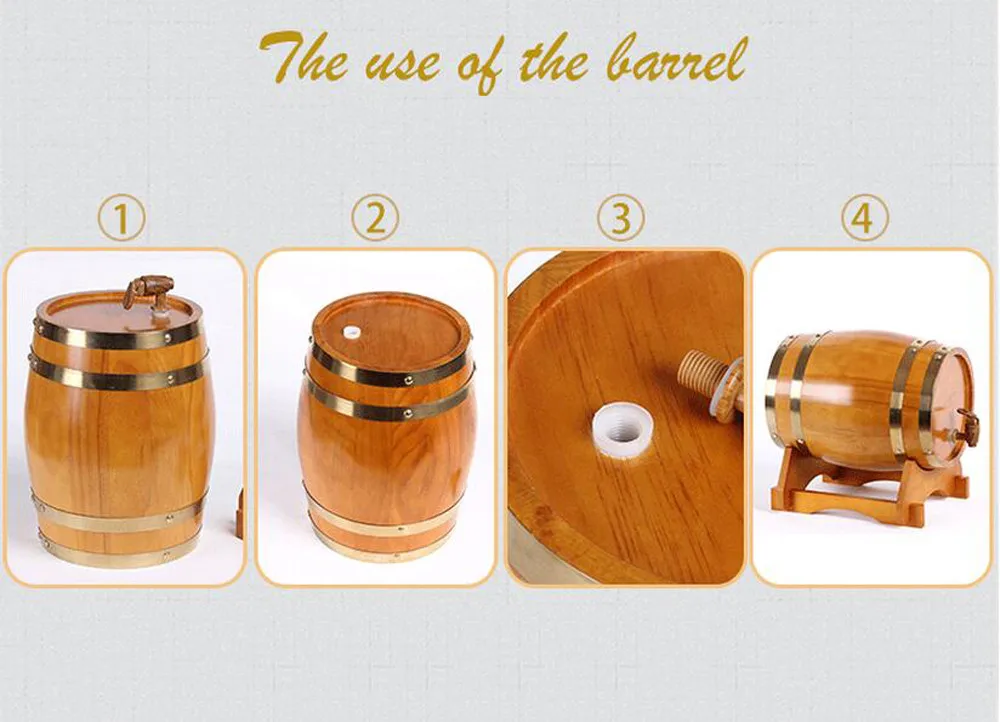 The use of the barrel

①

②

③

④