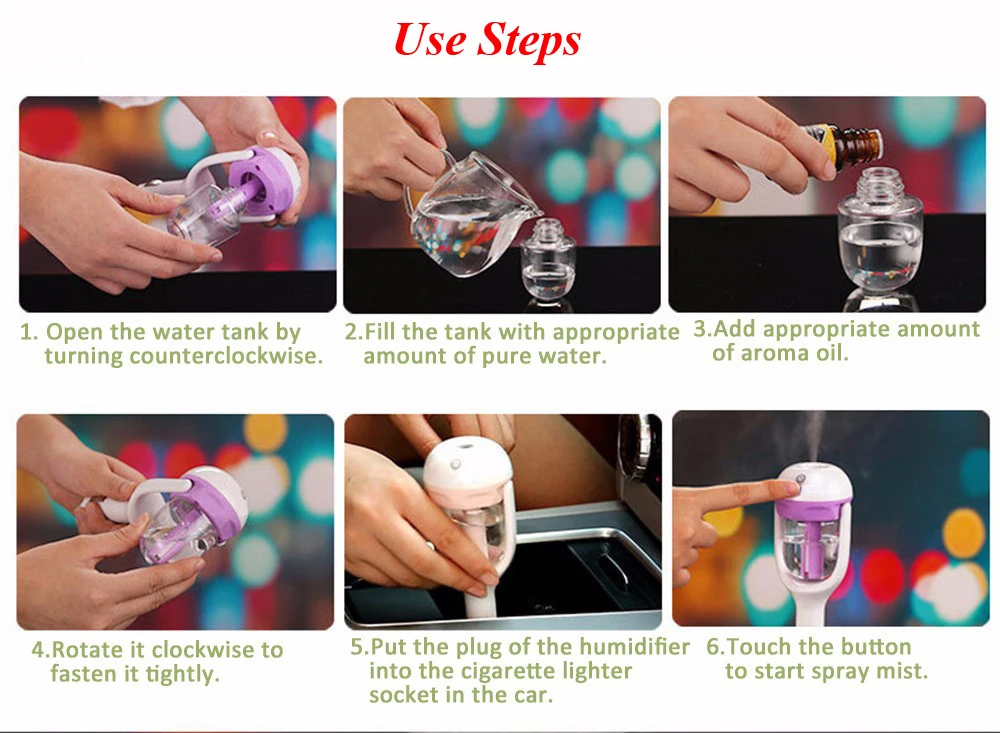 Use Steps

1. Open the water tank by turning counterclockwise.

2.Fill the tank with appropriate amount of pure water.

3.Add appropriate amount of aroma oil.

4.Rotate it clockwise to fasten it tightly.

5.Put the plug of the humidifier into the cigarette lighter socket in the car.

6.Touch the button to start spray mist.