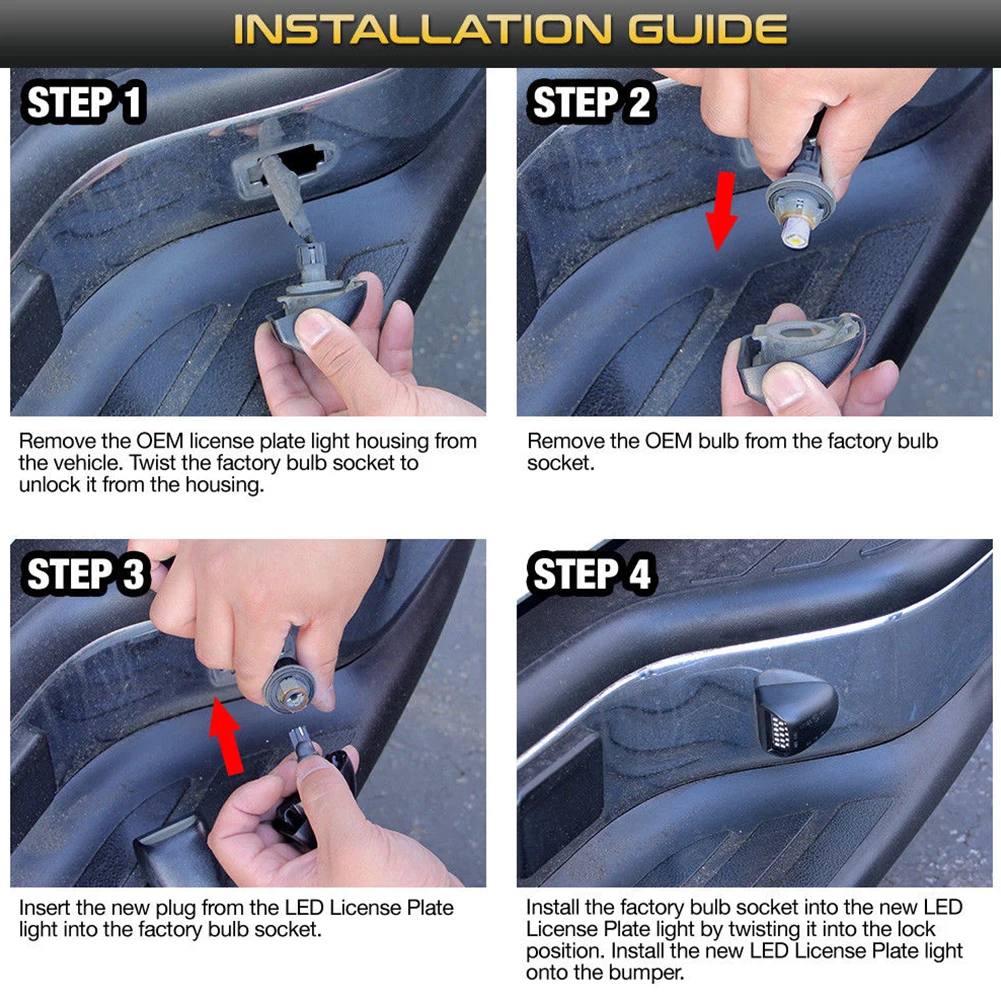 INSTALLATION GUIDE

STEP 1

Remove the OEM license plate light housing from the vehicle. Twist the factory bulb socket to unlock it from the housing.

STEP 2

Remove the OEM bulb from the factory bulb socket.

STEP 3

Insert the new plug from the LED License Plate light into the factory bulb socket.

STEP 4

Install the factory bulb socket into the new LED License Plate light by twisting it into the lock position. Install the new LED License Plate light onto the bumper.