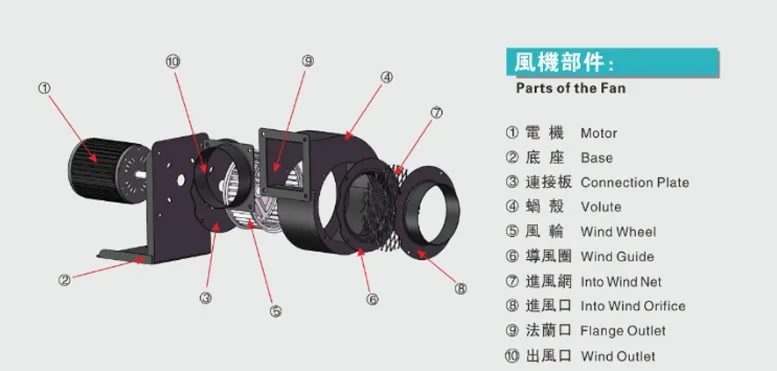 ①
⑩
⑨
④
⑦
②
③
⑤
⑥
⑧

風機部件:
Parts of the Fan

① 電 機 Motor
② 底 座 Base
③ 連接板 Connection Plate
④ 蝸 殼 Volute
⑤ 風 輪 Wind Wheel
⑥ 導風圈 Wind Guide
⑦ 進風網 Into Wind Net
⑧ 進風口 Into Wind Orifice
⑨ 法蘭口 Flange Outlet
⑩ 出風口 Wind Outlet