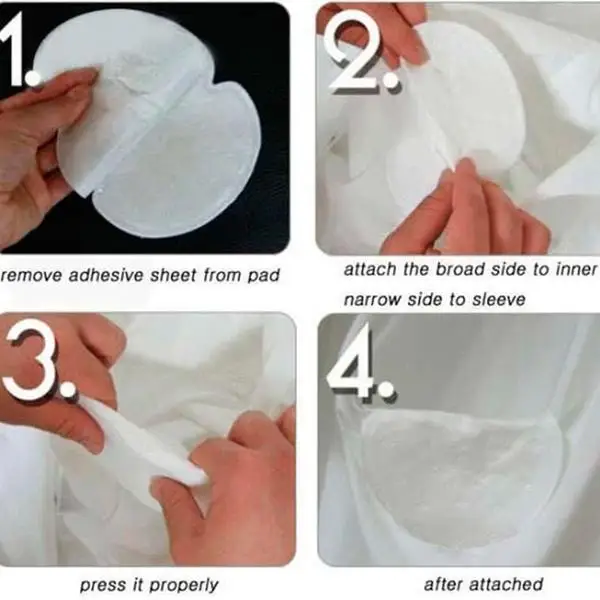 1.

remove adhesive sheet from pad

2.

attach the broad side to inner narrow side to sleeve

3.

press it properly

4.

after attached