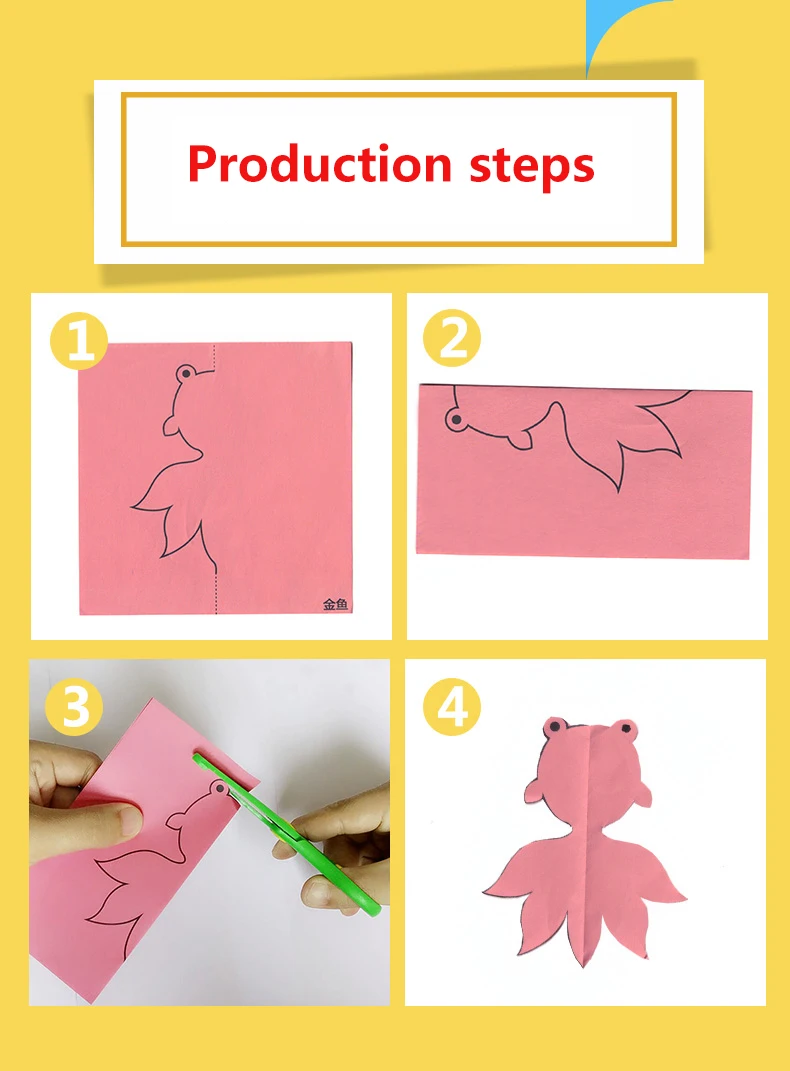 Production steps

1

金鱼

2

3

4