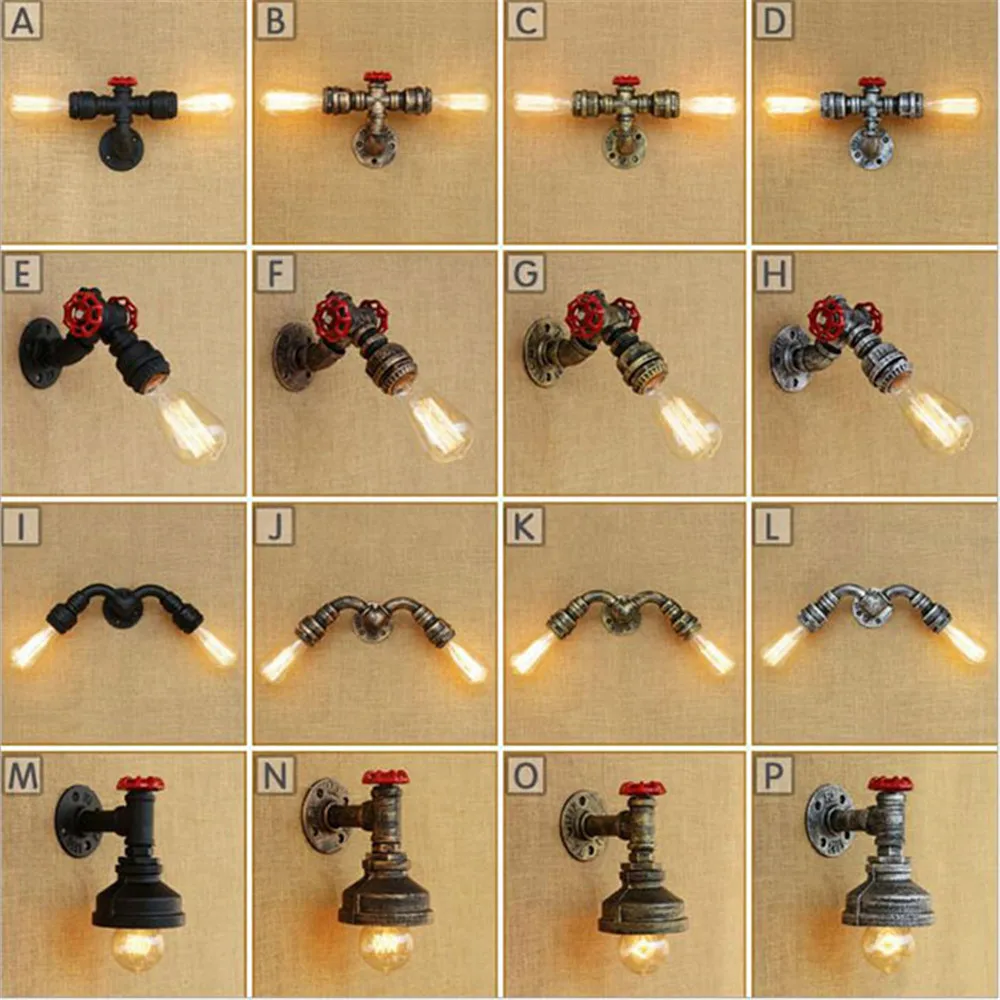 A
B
C
D
E
F
G
H
I
J
K
L
M
N
O
P