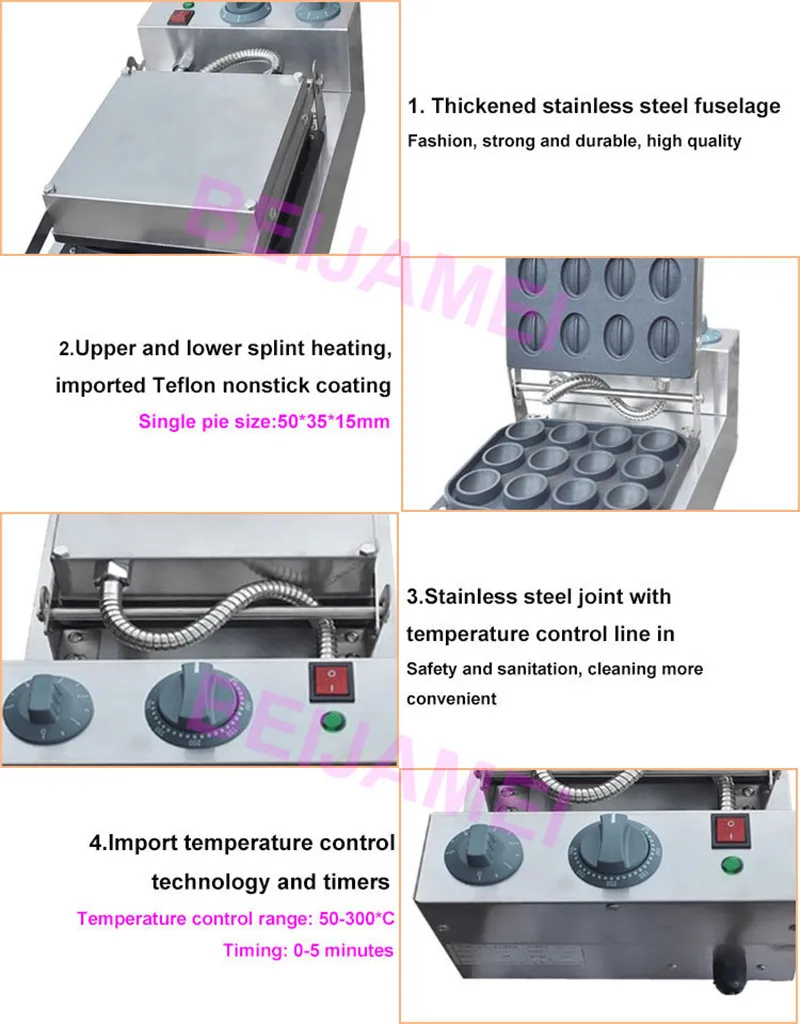 1. Thickened stainless steel fuselage
Fashion, strong and durable, high quality

BEIJAMEI

2.Upper and lower splint heating, imported Teflon nonstick coating
Single pie size:50*35*15mm

3.Stainless steel joint with temperature control line in
Safety and sanitation, cleaning more convenient

BEIJAMEI

4.Import temperature control technology and timers
Temperature control range: 50-300*C
Timing: 0-5 minutes