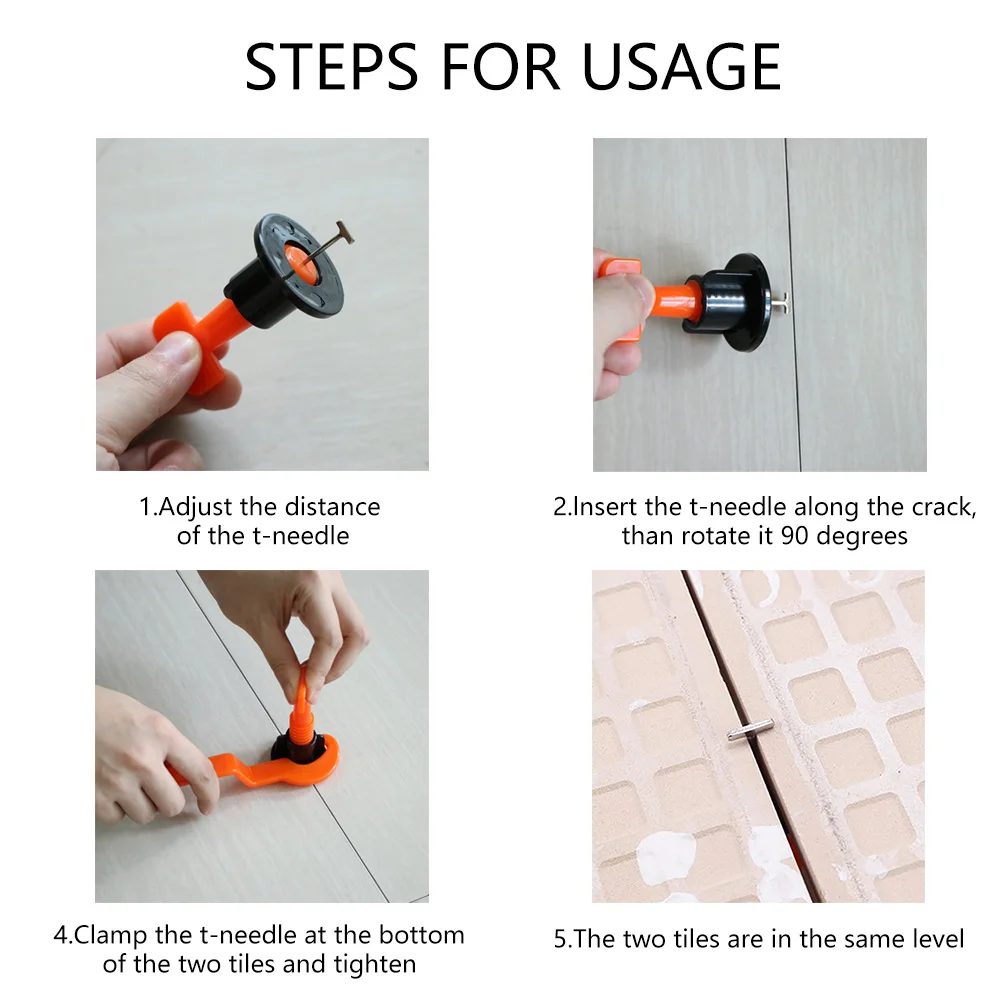 STEPS FOR USAGE

1.Adjust the distance of the t-needle

2.Insert the t-needle along the crack, than rotate it 90 degrees

4.Clamp the t-needle at the bottom of the two tiles and tighten

5.The two tiles are in the same level