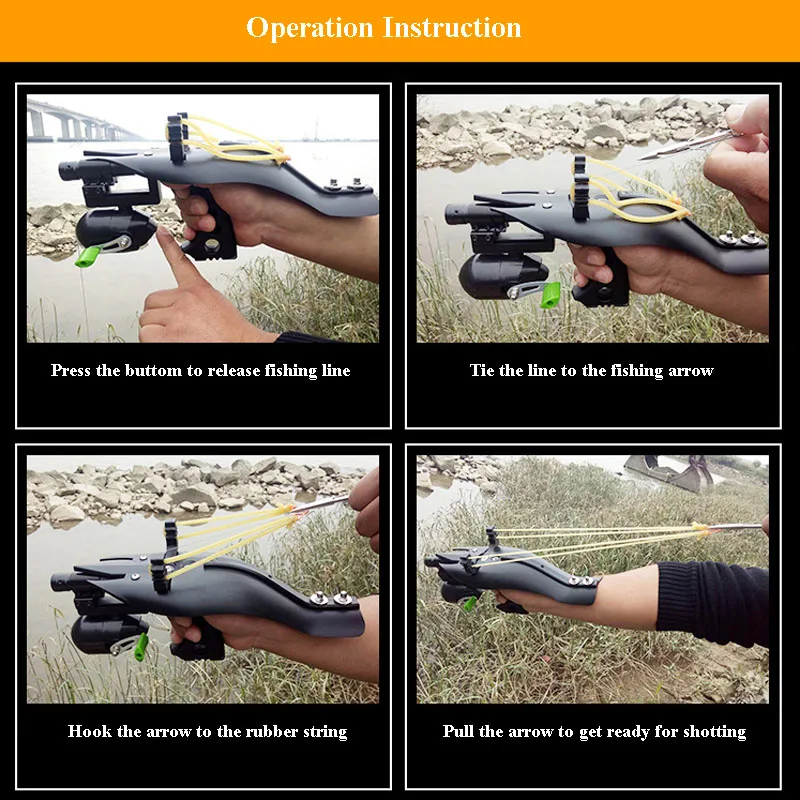 Operation Instruction

Press the buttom to release fishing line

Tie the line to the fishing arrow

Hook the arrow to the rubber string

Pull the arrow to get ready for shotting