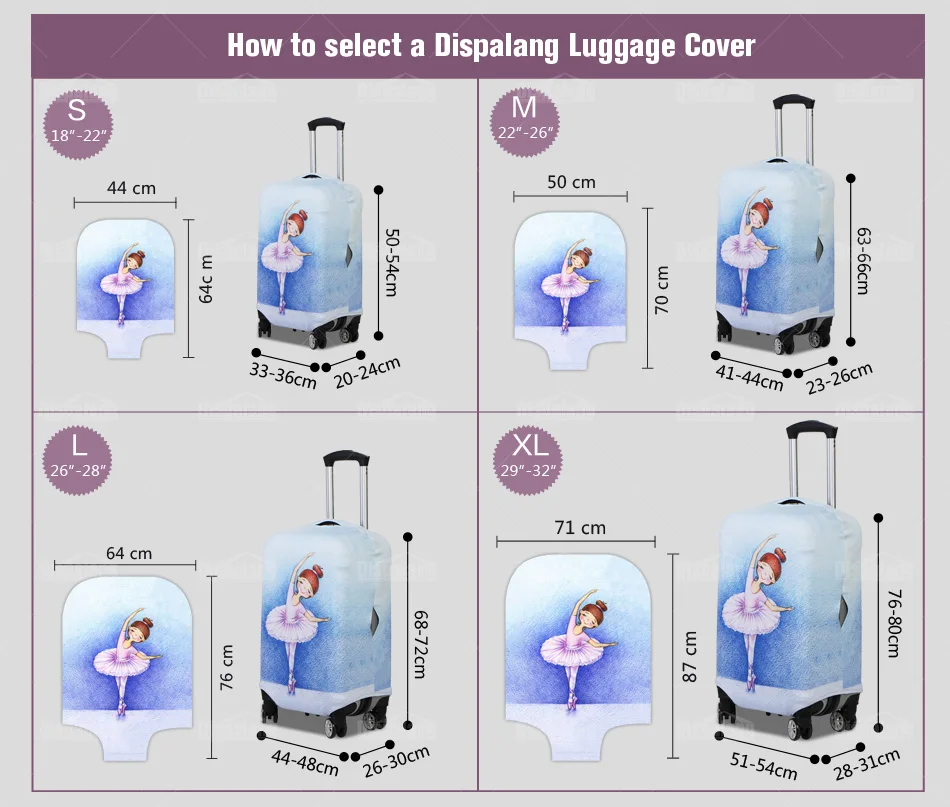 How to select a Dispalang Luggage Cover

S
18"-22"

44 cm

64c m

50-54cm

33-36cm

20-24cm

M
22"-26"

50 cm

70 cm

63-66cm

41-44cm

23-26cm

L
26"-28"

64 cm

76 cm

68-72cm

44-48cm

26-30cm

XL
29"-32"

71 cm

87 cm

76-80cm

51-54cm

28-31cm