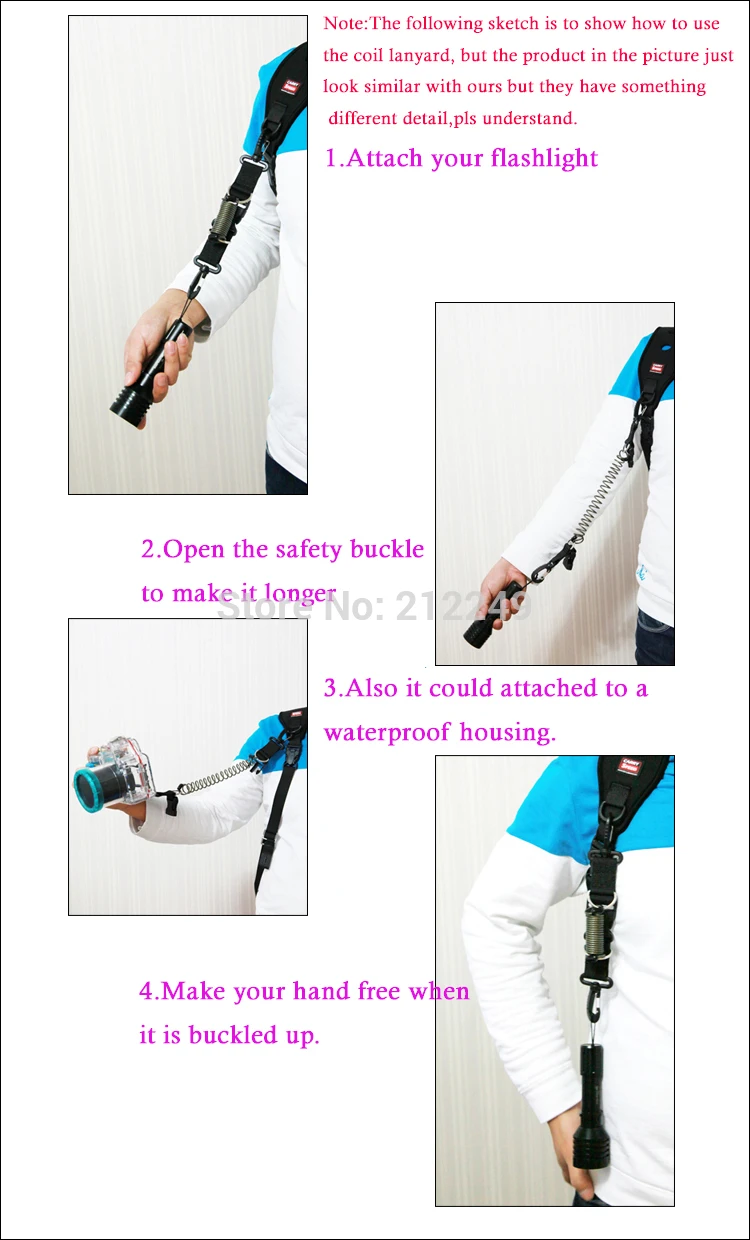 Note:The following sketch is to show how to use the coil lanyard, but the product in the picture just look similar with ours but they have something different detail,pls understand.

1.Attach your flashlight

2.Open the safety buckle to make it longer

Store No: 212249

3.Also it could attached to a waterproof housing.

4.Make your hand free when it is buckled up.