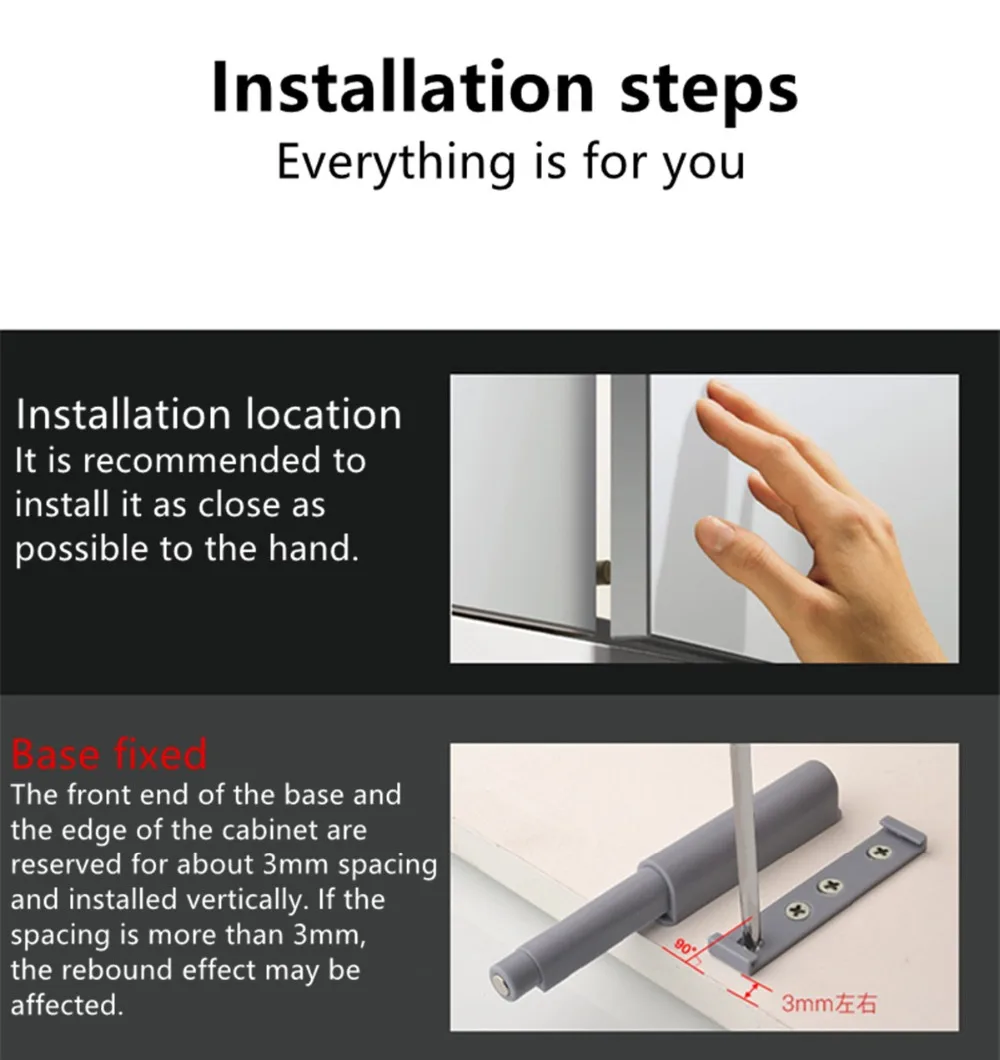 Installation steps
Everything is for you

Installation location
It is recommended to install it as close as possible to the hand.

Base fixed
The front end of the base and the edge of the cabinet are reserved for about 3mm spacing and installed vertically. If the spacing is more than 3mm, the rebound effect may be affected.

90°

3mm左右