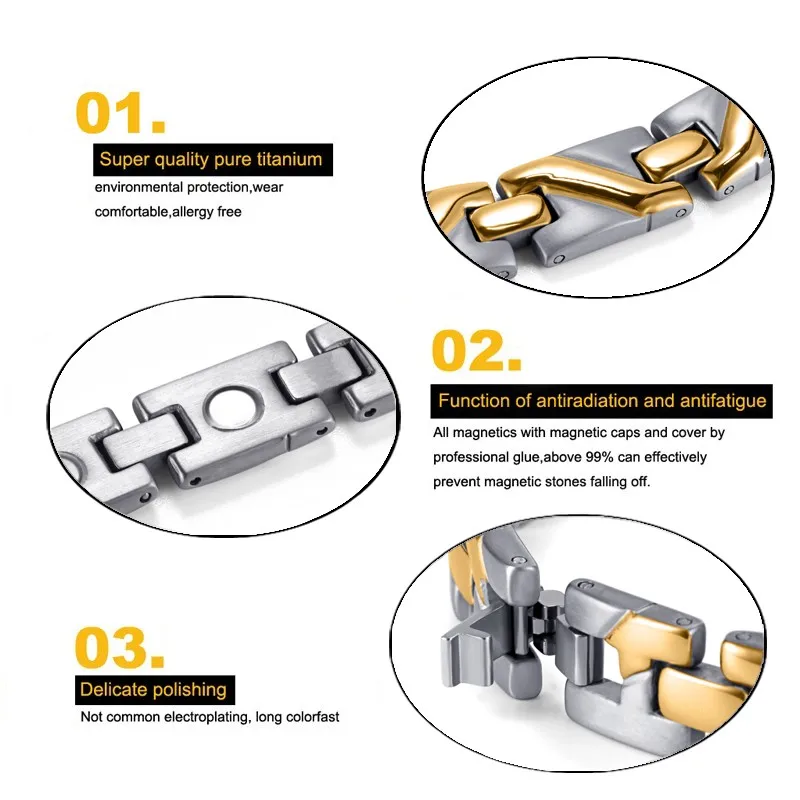 01.

Super quality pure titanium

environmental protection,wear comfortable,allergy free

02.

Function of antiradiation and antifatigue

All magnetics with magnetic caps and cover by professional glue,above 99% can effectively prevent magnetic stones falling off.

03.

Delicate polishing

Not common electroplating, long colorfast