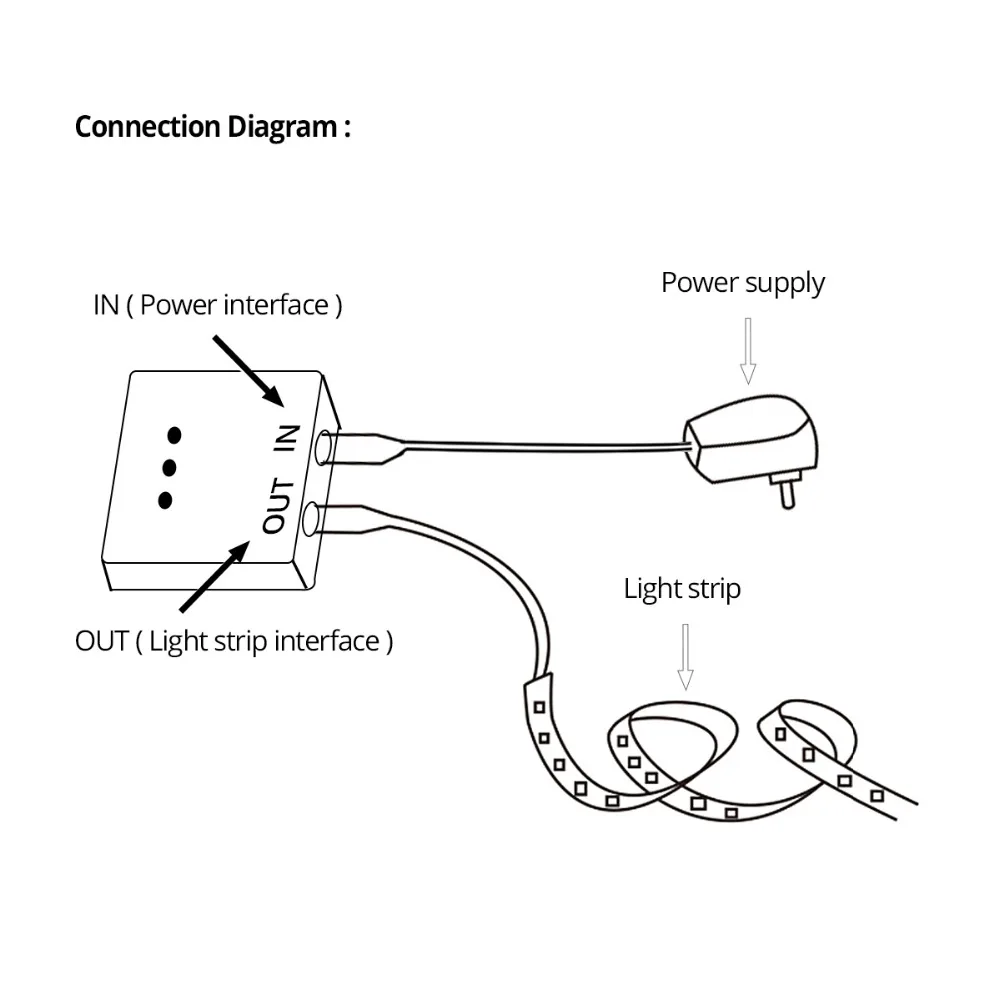 Connection Diagram :

IN ( Power interface )

Power supply

IN

OUT

OUT ( Light strip interface )

Light strip