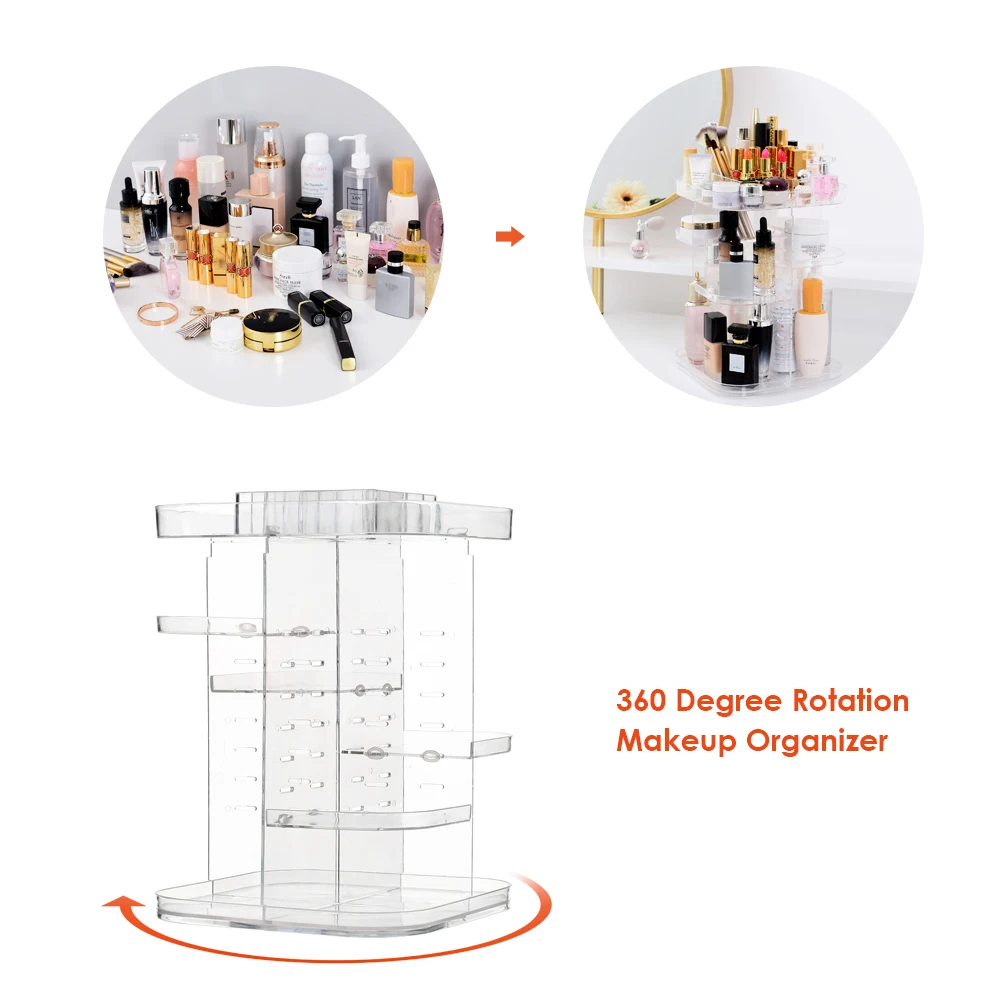 360 Degree Rotation
Makeup Organizer