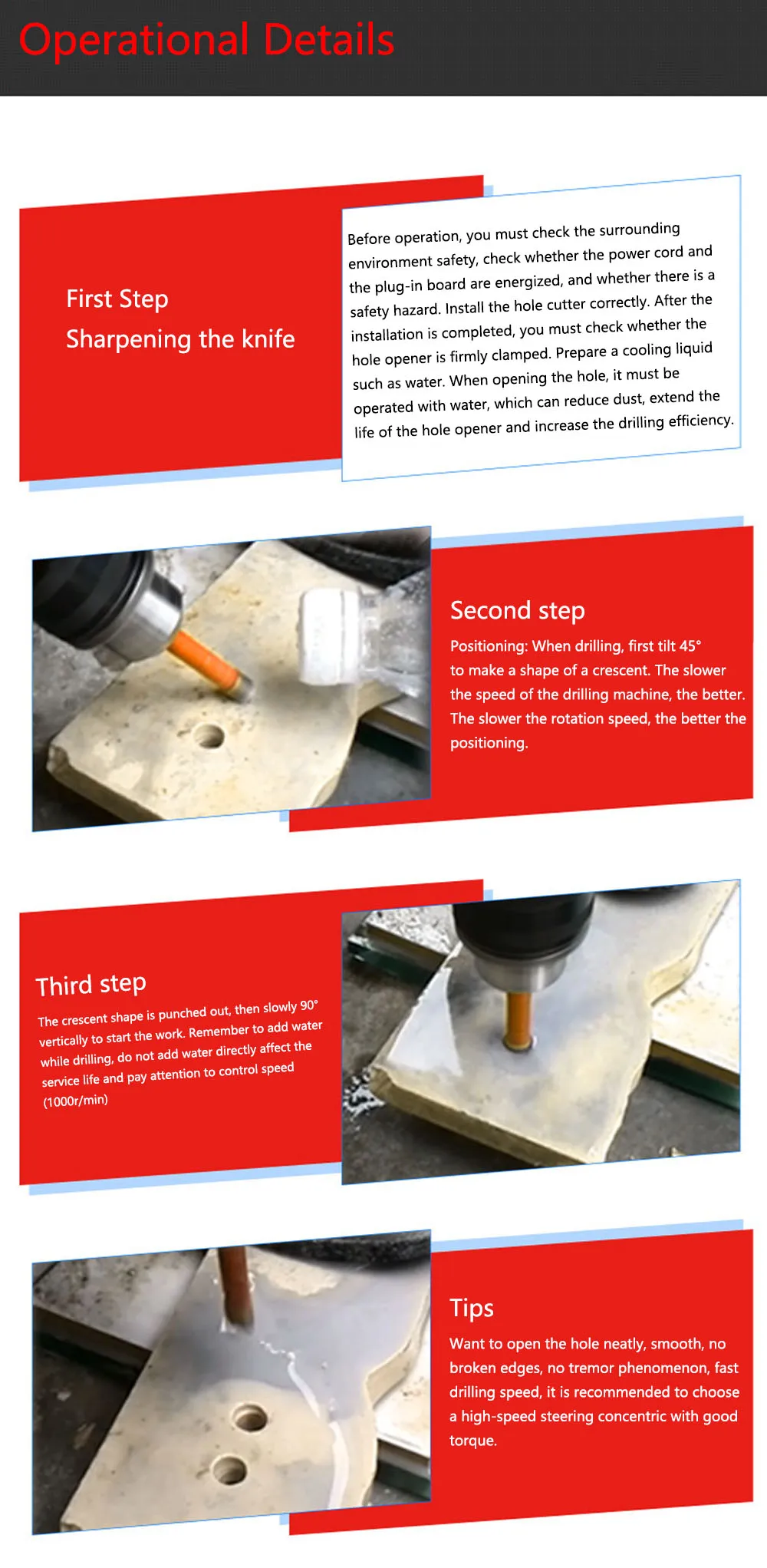 Operational Details

First Step
Sharpening the knife

Before operation, you must check the surrounding environment safety, check whether the power cord and the plug-in board are energized, and whether there is a safety hazard. Install the hole cutter correctly. After the installation is completed, you must check whether the hole opener is firmly clamped. Prepare a cooling liquid such as water. When opening the hole, it must be operated with water, which can reduce dust, extend the life of the hole opener and increase the drilling efficiency.

Second step
Positioning: When drilling, first tilt 45° to make a shape of a crescent. The slower the speed of the drilling machine, the better. The slower the rotation speed, the better the positioning.

Third step
The crescent shape is punched out, then slowly 90° vertically to start the work. Remember to add water while drilling, do not add water directly affect the service life and pay attention to control speed (1000r/min)

Tips
Want to open the hole neatly, smooth, no broken edges, no tremor phenomenon, fast drilling speed, it is recommended to choose a high-speed steering concentric with good torque.