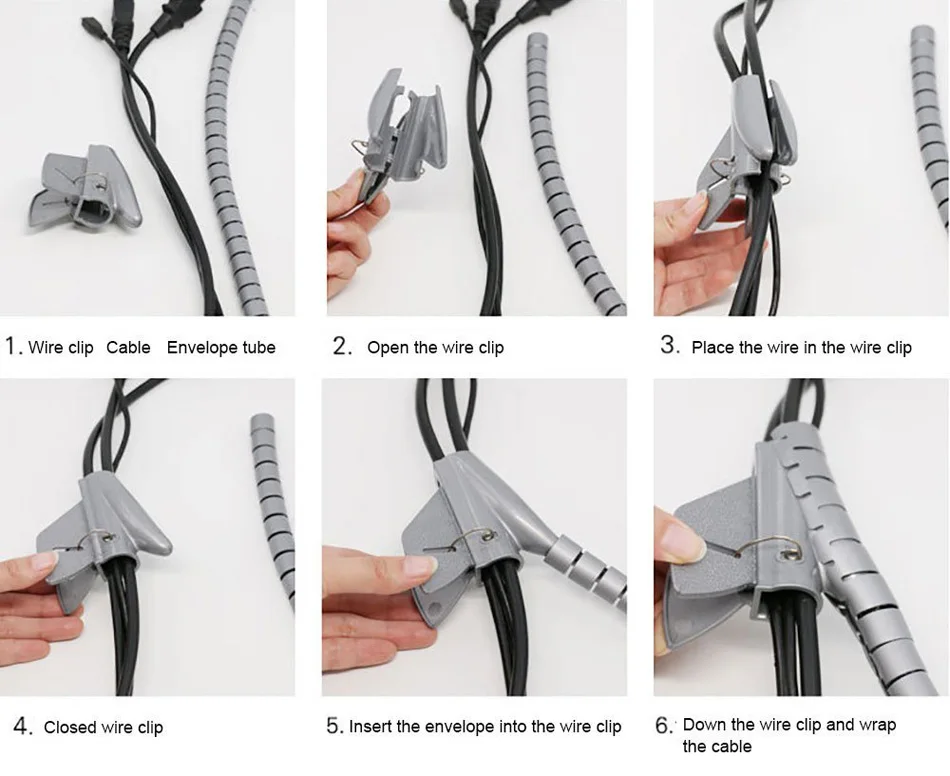 1. Wire clip Cable Envelope tube

2. Open the wire clip

3. Place the wire in the wire clip

4. Closed wire clip

5. Insert the envelope into the wire clip

6. Down the wire clip and wrap the cable