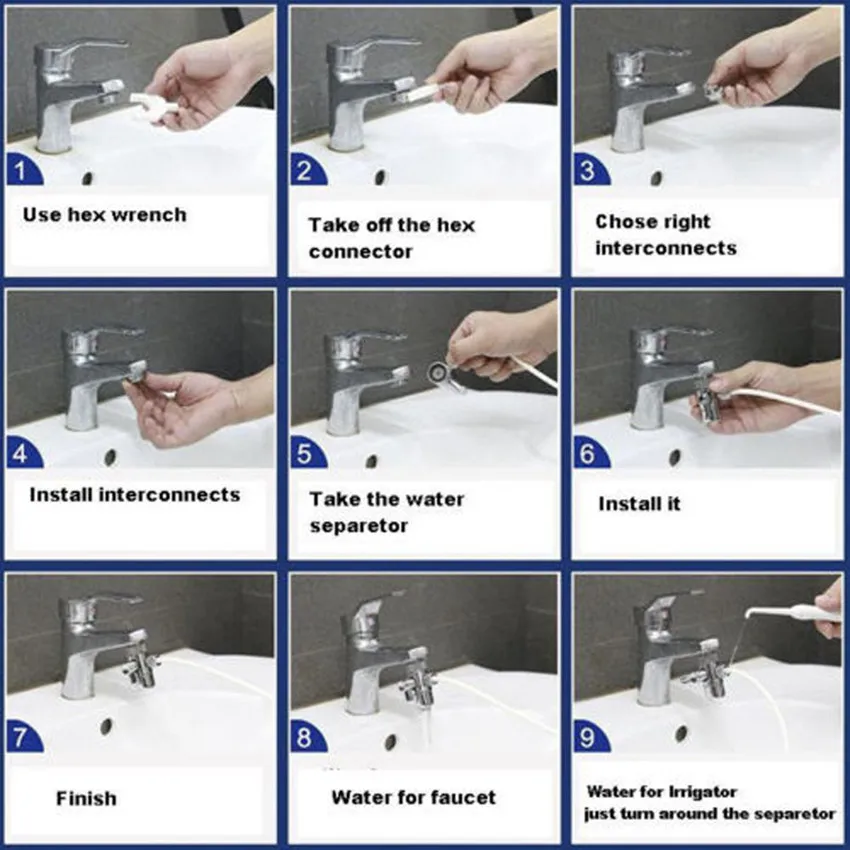 1
Use hex wrench

2
Take off the hex connector

3
Chose right interconnects

4
Install interconnects

5
Take the water separetor

6
Install it

7
Finish

8
Water for faucet

9
Water for Irrigator just turn around the separetor