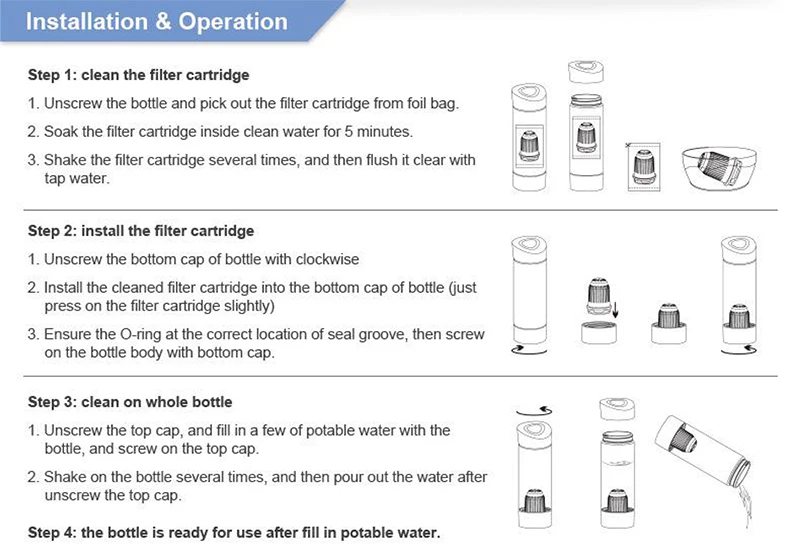 Installation & Operation

Step 1: clean the filter cartridge

1. Unscrew the bottle and pick out the filter cartridge from foil bag.

2. Soak the filter cartridge inside clean water for 5 minutes.

3. Shake the filter cartridge several times, and then flush it clear with tap water.

Step 2: install the filter cartridge

1. Unscrew the bottom cap of bottle with clockwise

2. Install the cleaned filter cartridge into the bottom cap of bottle (just press on the filter cartridge slightly)

3. Ensure the O-ring at the correct location of seal groove, then screw on the bottle body with bottom cap.

Step 3: clean on whole bottle

1. Unscrew the top cap, and fill in a few of potable water with the bottle, and screw on the top cap.

2. Shake on the bottle several times, and then pour out the water after unscrew the top cap.

Step 4: the bottle is ready for use after fill in potable water.