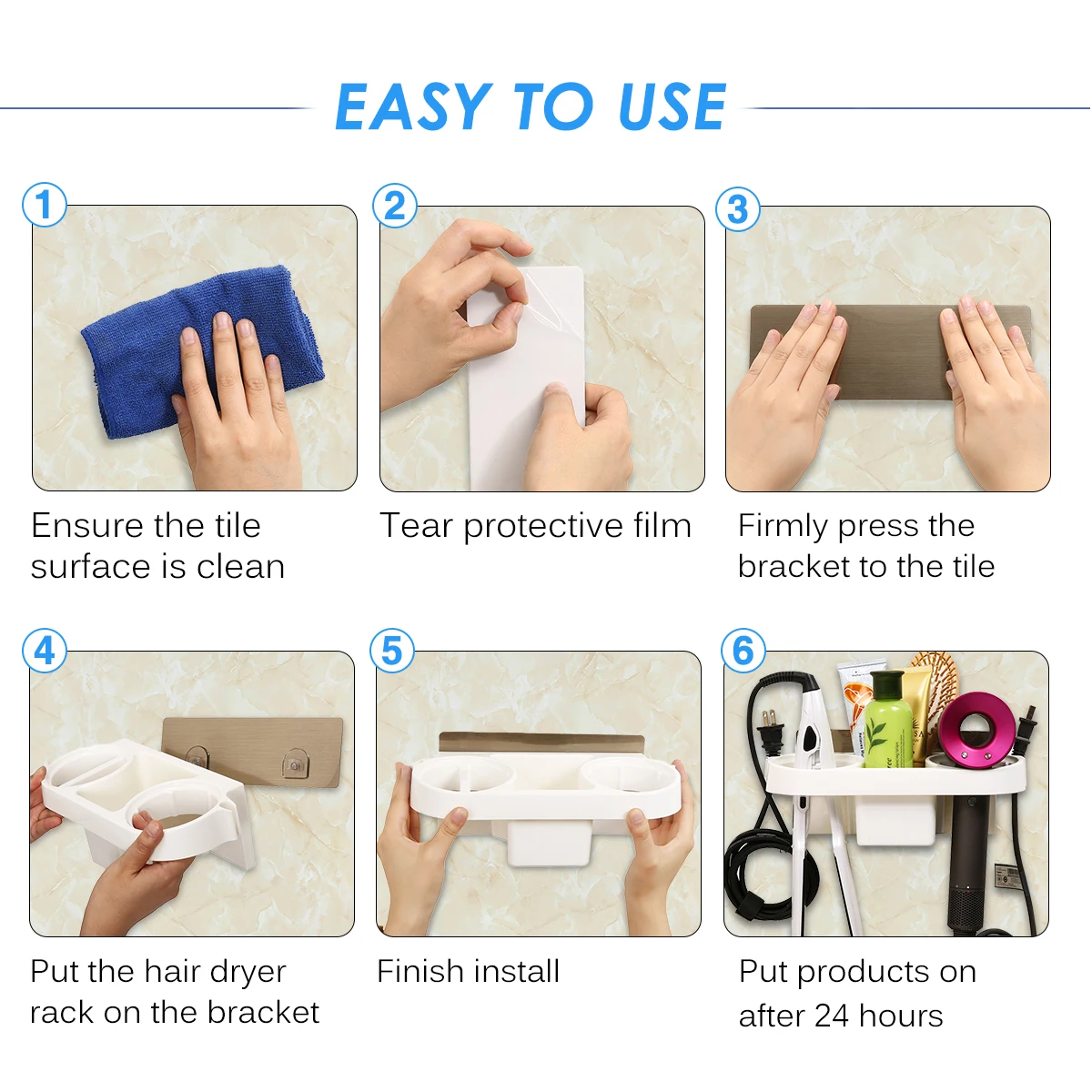 EASY TO USE

1
Ensure the tile surface is clean

2
Tear protective film

3
Firmly press the bracket to the tile

4
Put the hair dryer rack on the bracket

5
Finish install

6
Put products on after 24 hours