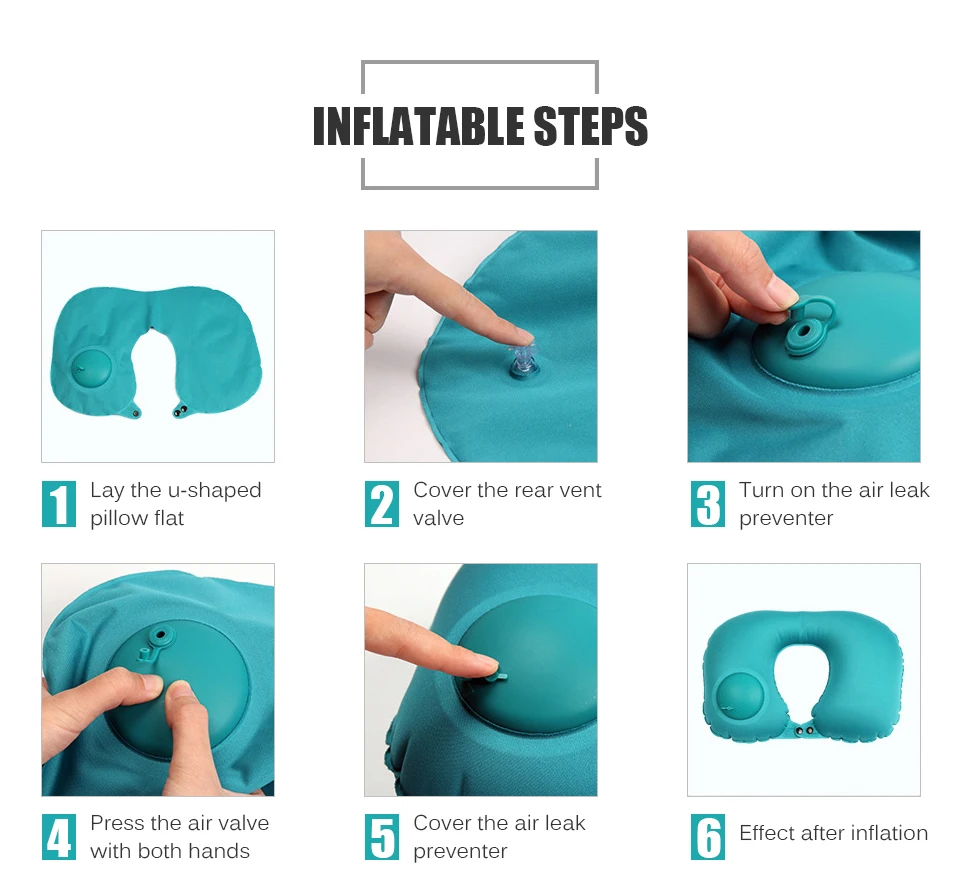 INFLATABLE STEPS

1 Lay the u-shaped pillow flat

2 Cover the rear vent valve

3 Turn on the air leak preventer

4 Press the air valve with both hands

5 Cover the air leak preventer

6 Effect after inflation