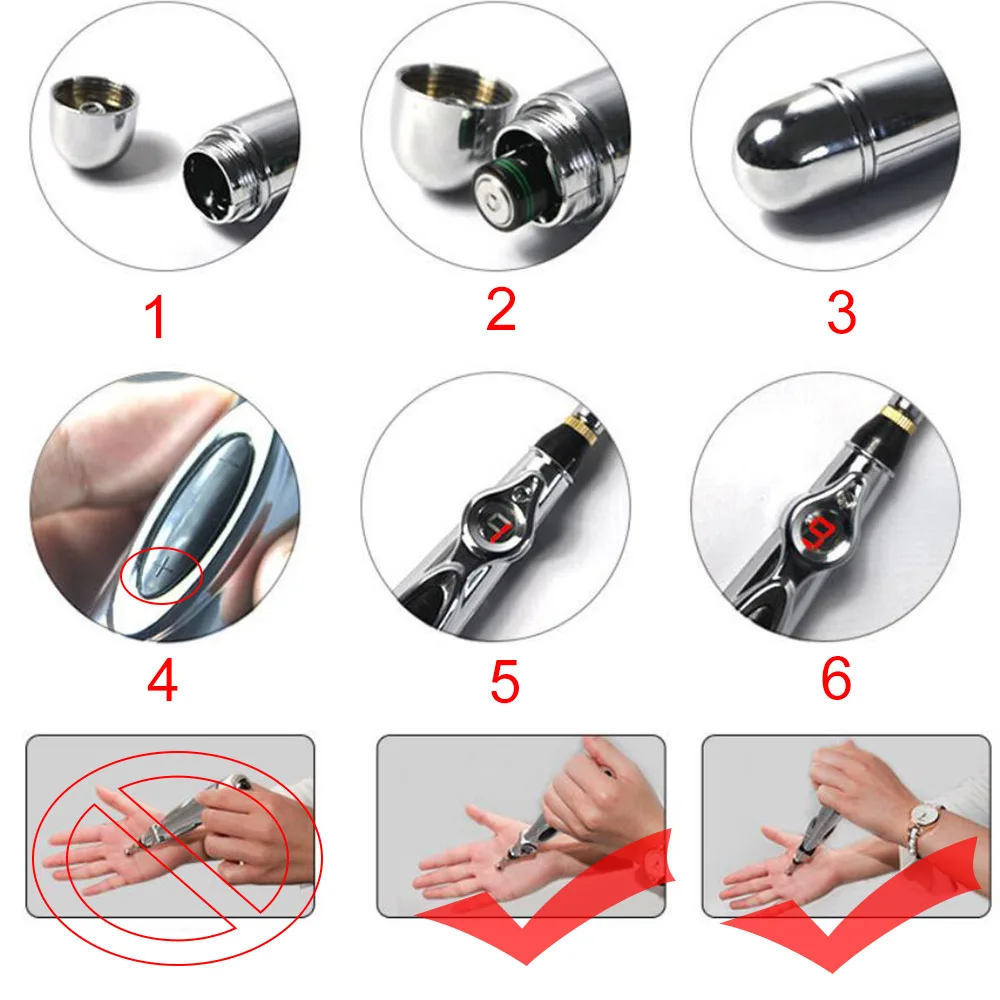 1

2

3

4

5

6