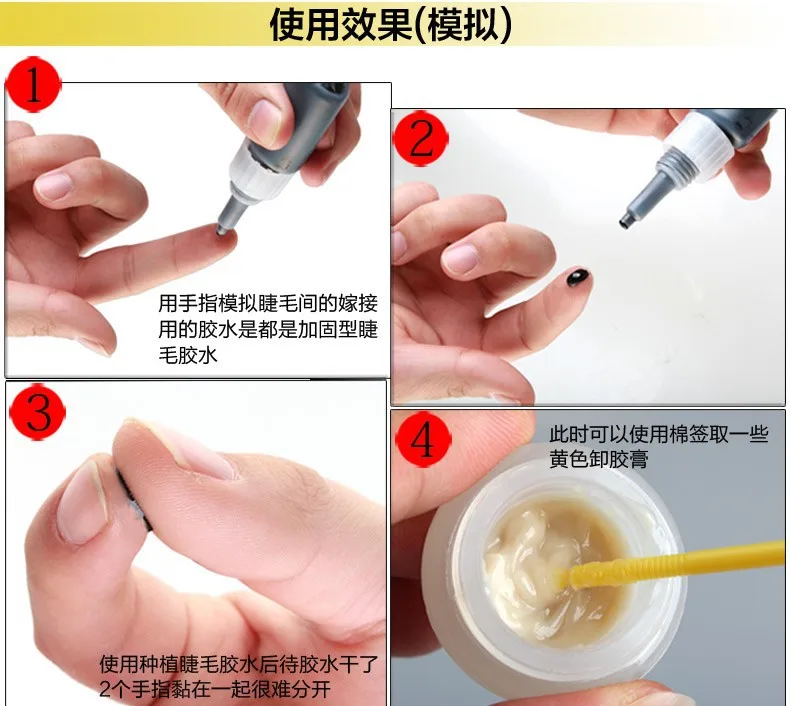 使用效果(模拟)

1

用手指模拟睫毛间的嫁接用的胶水是都是加固型睫毛胶水

2

3

使用种植睫毛胶水后待胶水干了2个手指黏在一起很难分开

4

此时可以使用棉签取一些黄色卸胶膏