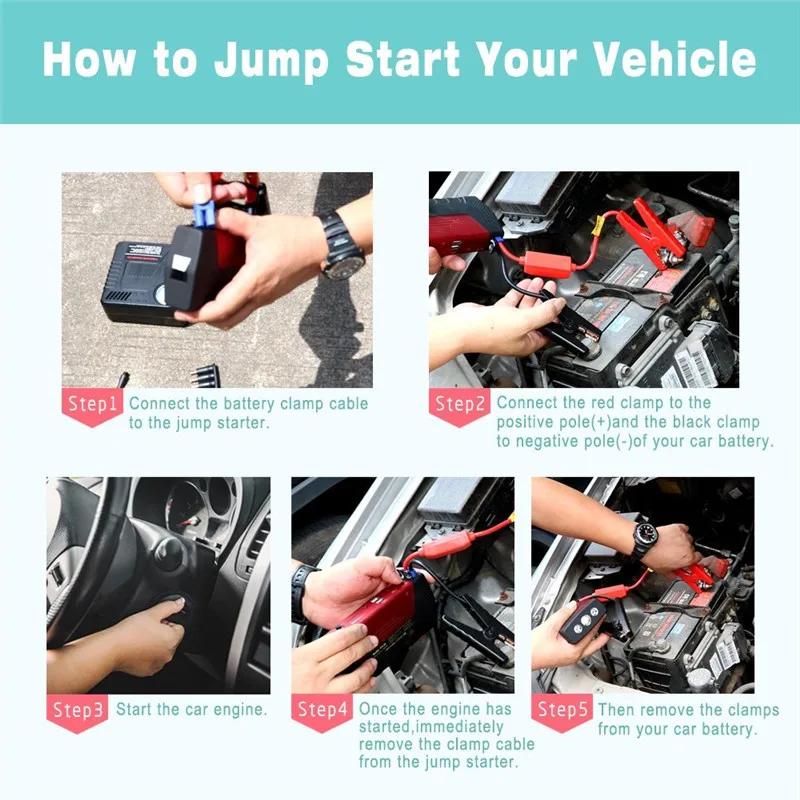 How to Jump Start Your Vehicle

Step1 Connect the battery clamp cable to the jump starter.

Step2 Connect the red clamp to the positive pole(+)and the black clamp to negative pole(-)of your car battery.

Step3 Start the car engine.

Step4 Once the engine has started,immediately remove the clamp cable from the jump starter.

Step5 Then remove the clamps from your car battery.