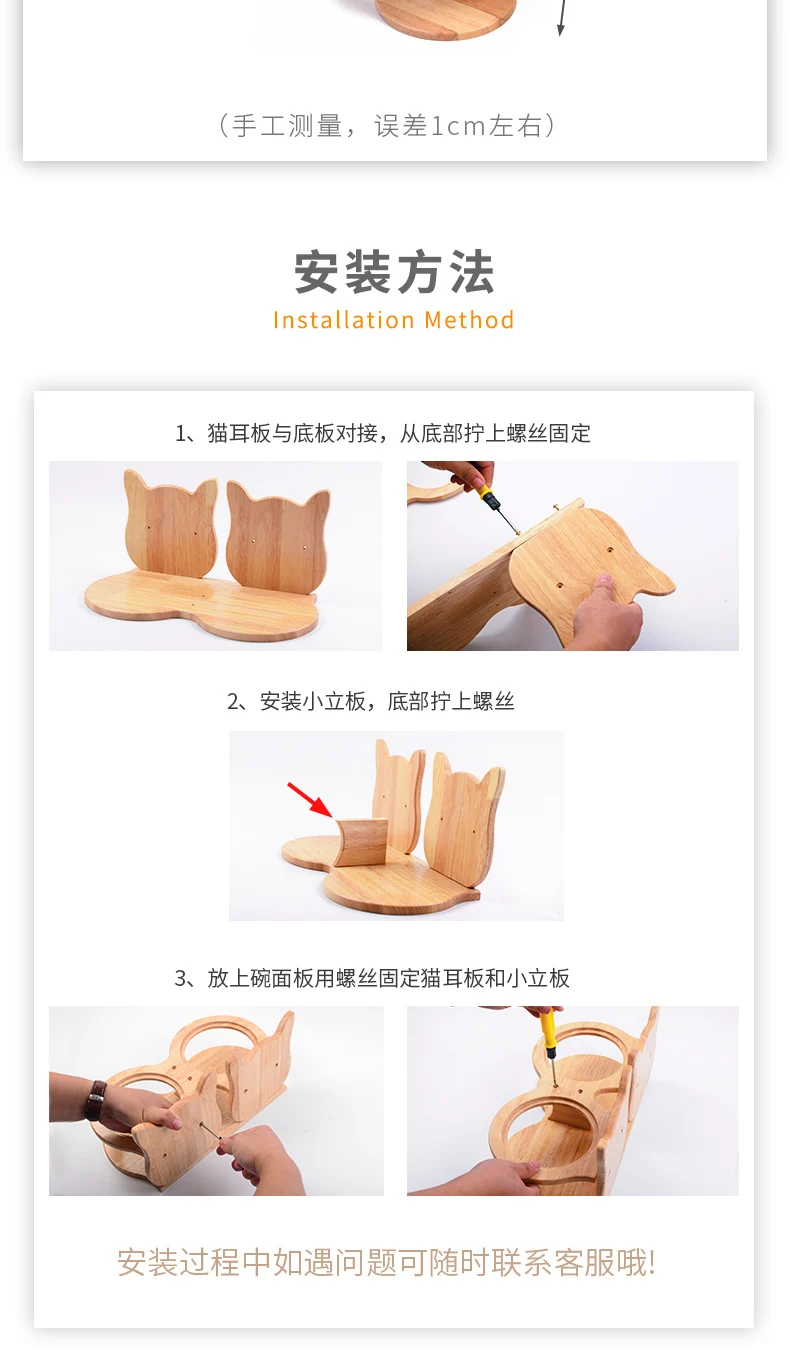 （手工测量，误差1cm左右）

安装方法
Installation Method

1、猫耳板与底板对接，从底部拧上螺丝固定

2、安装小立板，底部拧上螺丝

3、放上碗面板用螺丝固定猫耳板和小立板

安装过程中如遇问题可随时联系客服哦！