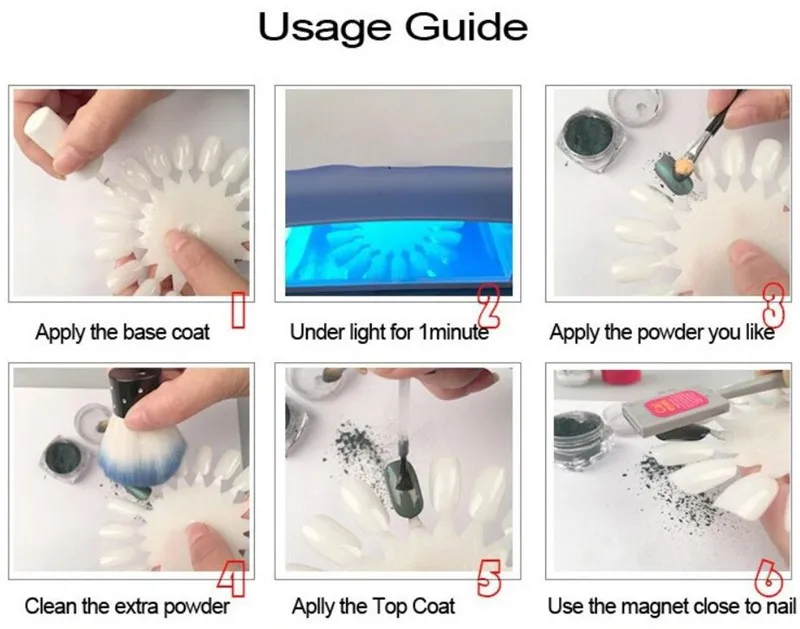 Usage Guide

1
Apply the base coat

2
Under light for 1minute

3
Apply the powder you like

4
Clean the extra powder

5
Aplly the Top Coat

6
Use the magnet close to nail