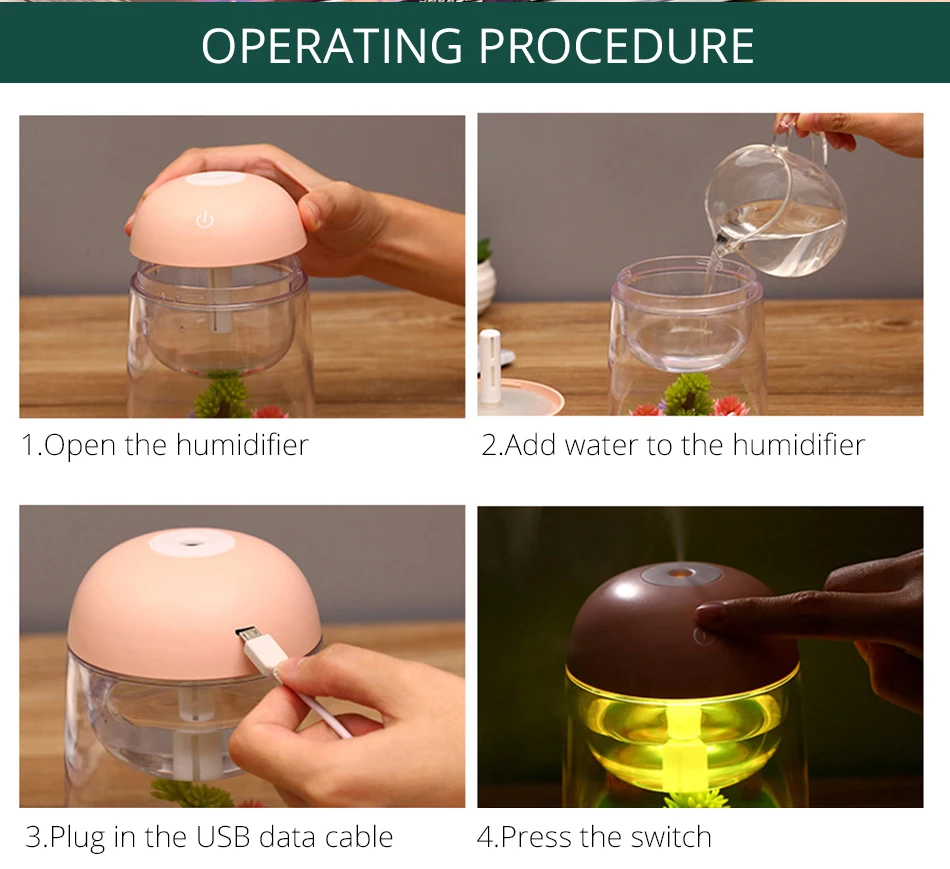 OPERATING PROCEDURE

1.Open the humidifier

2.Add water to the humidifier

3.Plug in the USB data cable

4.Press the switch