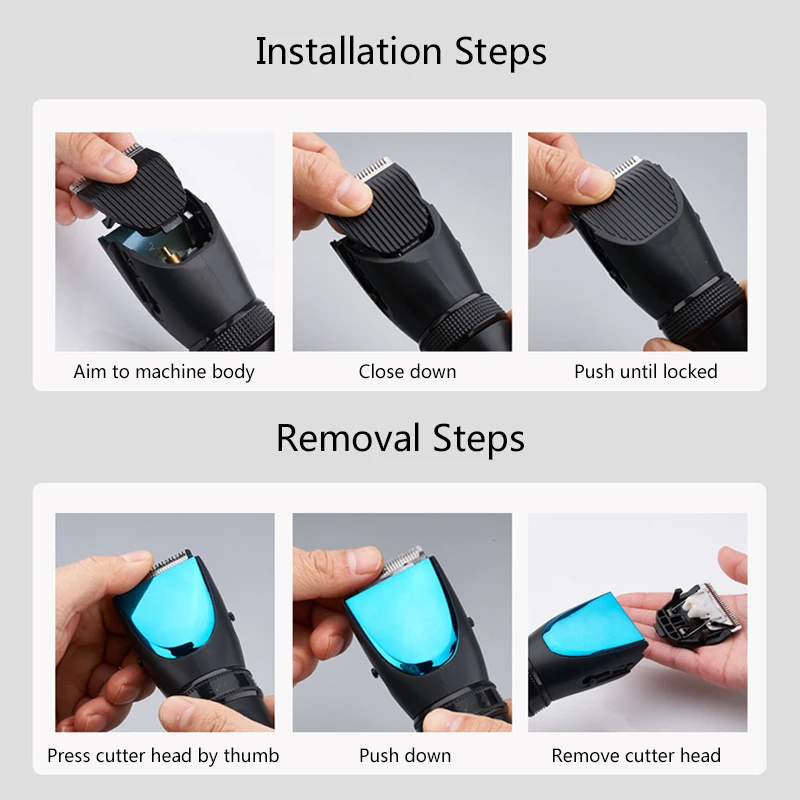 Installation Steps

Aim to machine body

Close down

Push until locked

Removal Steps

Press cutter head by thumb

Push down

Remove cutter head