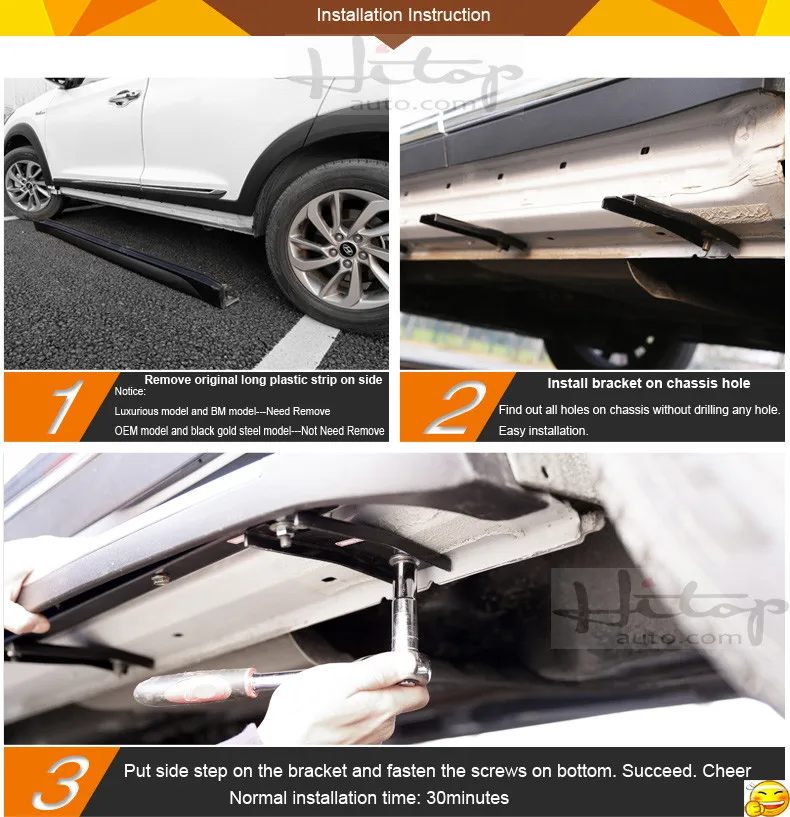 Installation Instruction

Hitop auto.com

1
Remove original long plastic strip on side
Notice:
Luxurious model and BM model---Need Remove
OEM model and black gold steel model---Not Need Remove

2
Install bracket on chassis hole
Find out all holes on chassis without drilling any hole.
Easy installation.

Hitop auto.com

3
Put side step on the bracket and fasten the screws on bottom. Succeed. Cheer
Normal installation time: 30minutes