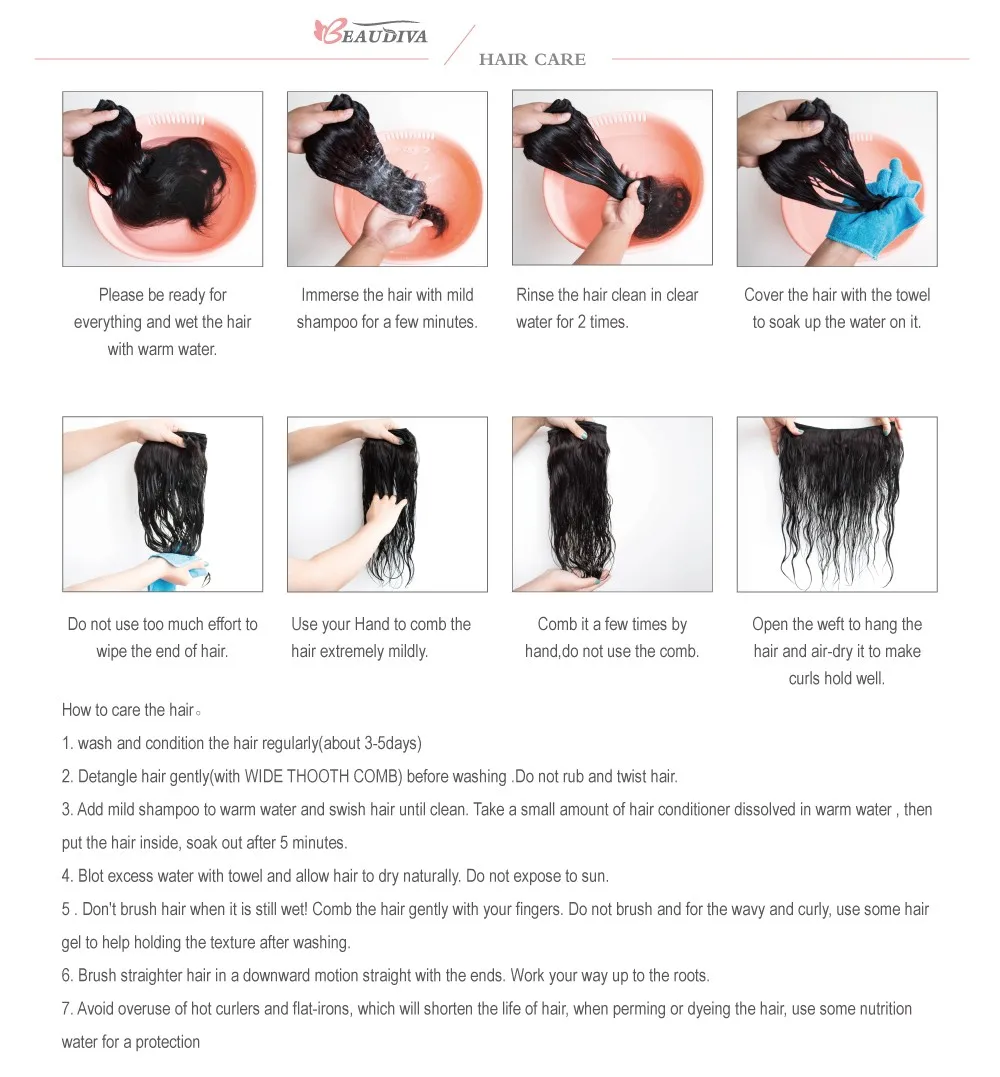 BEAUDIVA

HAIR CARE

Please be ready for everything and wet the hair with warm water.

Immerse the hair with mild shampoo for a few minutes.

Rinse the hair clean in clear water for 2 times.

Cover the hair with the towel to soak up the water on it.

Do not use too much effort to wipe the end of hair.

Use your Hand to comb the hair extremely mildly.

Comb it a few times by hand,do not use the comb.

Open the weft to hang the hair and air-dry it to make curls hold well.

How to care the hair。

1. wash and condition the hair regularly(about 3-5days)

2. Detangle hair gently(with WIDE THOOTH COMB) before washing .Do not rub and twist hair.

3. Add mild shampoo to warm water and swish hair until clean. Take a small amount of hair conditioner dissolved in warm water , then put the hair inside, soak out after 5 minutes.

4. Blot excess water with towel and allow hair to dry naturally. Do not expose to sun.

5 . Don't brush hair when it is still wet! Comb the hair gently with your fingers. Do not brush and for the wavy and curly, use some hair gel to help holding the texture after washing.

6. Brush straighter hair in a downward motion straight with the ends. Work your way up to the roots.

7. Avoid overuse of hot curlers and flat-irons, which will shorten the life of hair, when perming or dyeing the hair, use some nutrition water for a protection