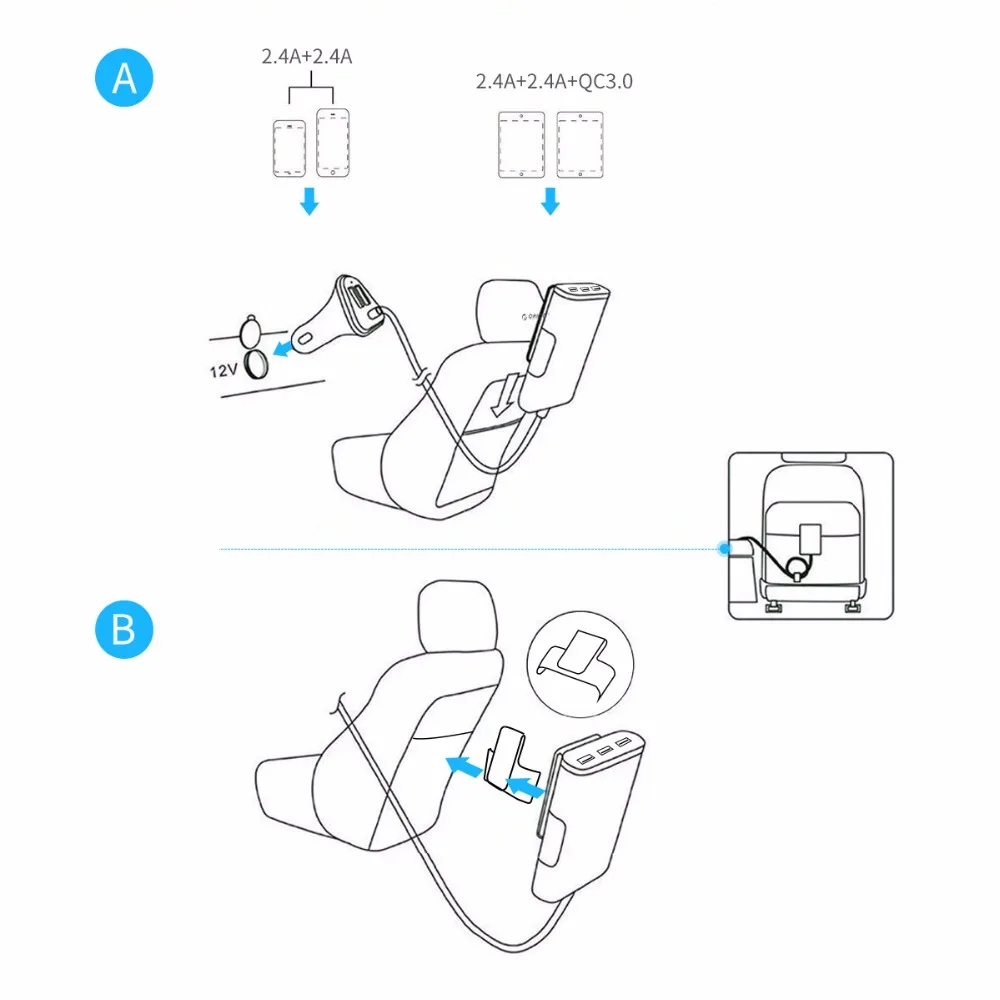 A

2.4A+2.4A

2.4A+2.4A+QC3.0

12V

B