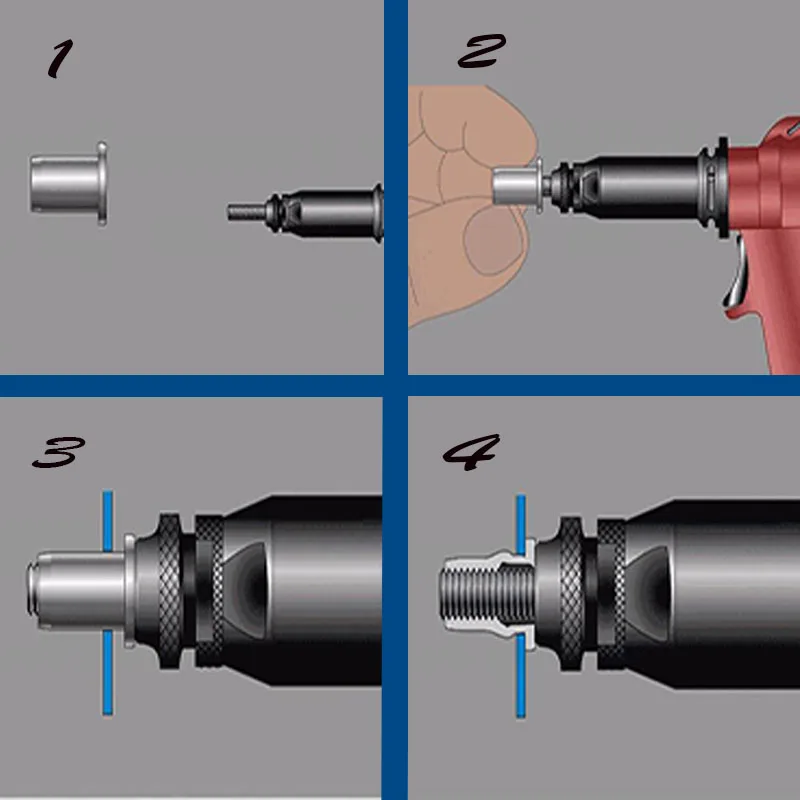 1

2

3

4