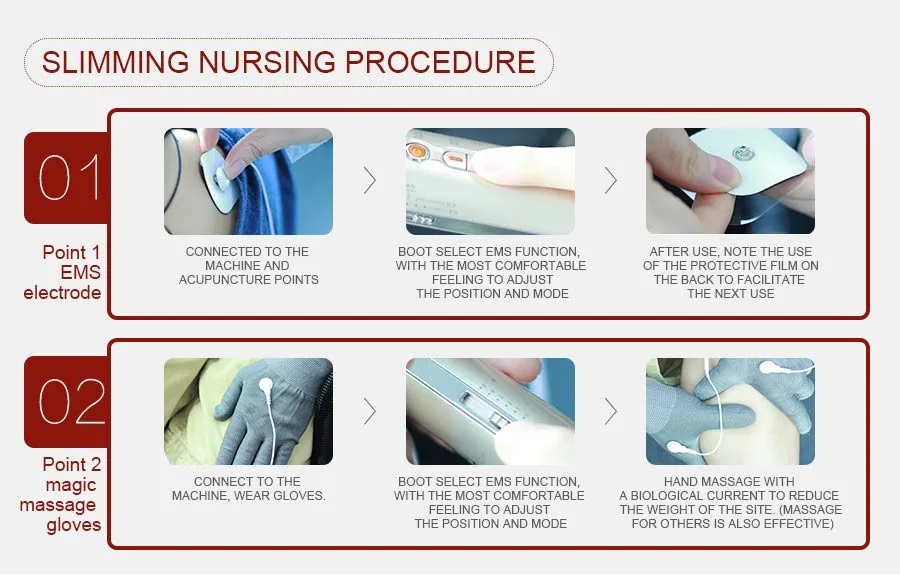 SLIMMING NURSING PROCEDURE

01

Point 1 EMS electrode

CONNECTED TO THE MACHINE AND ACUPUNCTURE POINTS

BOOT SELECT EMS FUNCTION, WITH THE MOST COMFORTABLE FEELING TO ADJUST THE POSITION AND MODE

AFTER USE, NOTE THE USE OF THE PROTECTIVE FILM ON THE BACK TO FACILITATE THE NEXT USE

02

Point 2 magic massage gloves

CONNECT TO THE MACHINE, WEAR GLOVES.

BOOT SELECT EMS FUNCTION, WITH THE MOST COMFORTABLE FEELING TO ADJUST THE POSITION AND MODE

HAND MASSAGE WITH A BIOLOGICAL CURRENT TO REDUCE THE WEIGHT OF THE SITE. (MASSAGE FOR OTHERS IS ALSO EFFECTIVE)