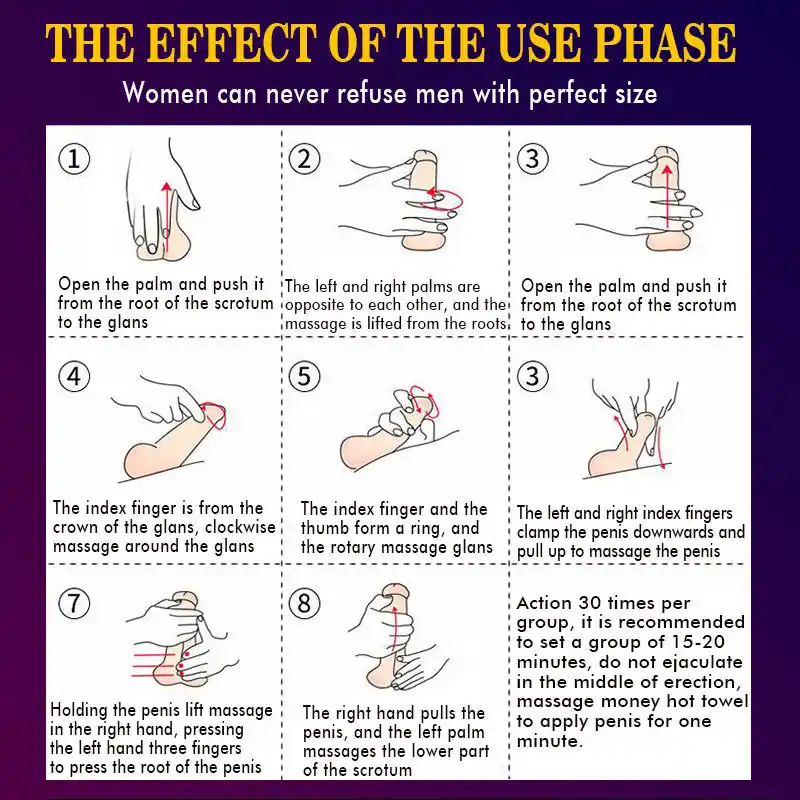 THE EFFECT OF THE USE PHASE

Women can never refuse men with perfect size

①
Open the palm and push it from the root of the scrotum to the glans

②
The left and right palms are opposite to each other, and the massage is lifted from the roots

③
Open the palm and push it from the root of the scrotum to the glans

④
The index finger is from the crown of the glans, clockwise massage around the glans

⑤
The index finger and the thumb form a ring, and the rotary massage glans

③
The left and right index fingers clamp the penis downwards and pull up to massage the penis

⑦
Holding the penis lift massage in the right hand, pressing the left hand three fingers to press the root of the penis

⑧
The right hand pulls the penis, and the left palm massages the lower part of the scrotum

Action 30 times per group, it is recommended to set a group of 15-20 minutes, do not ejaculate in the middle of erection, massage money hot towel to apply penis for one minute.